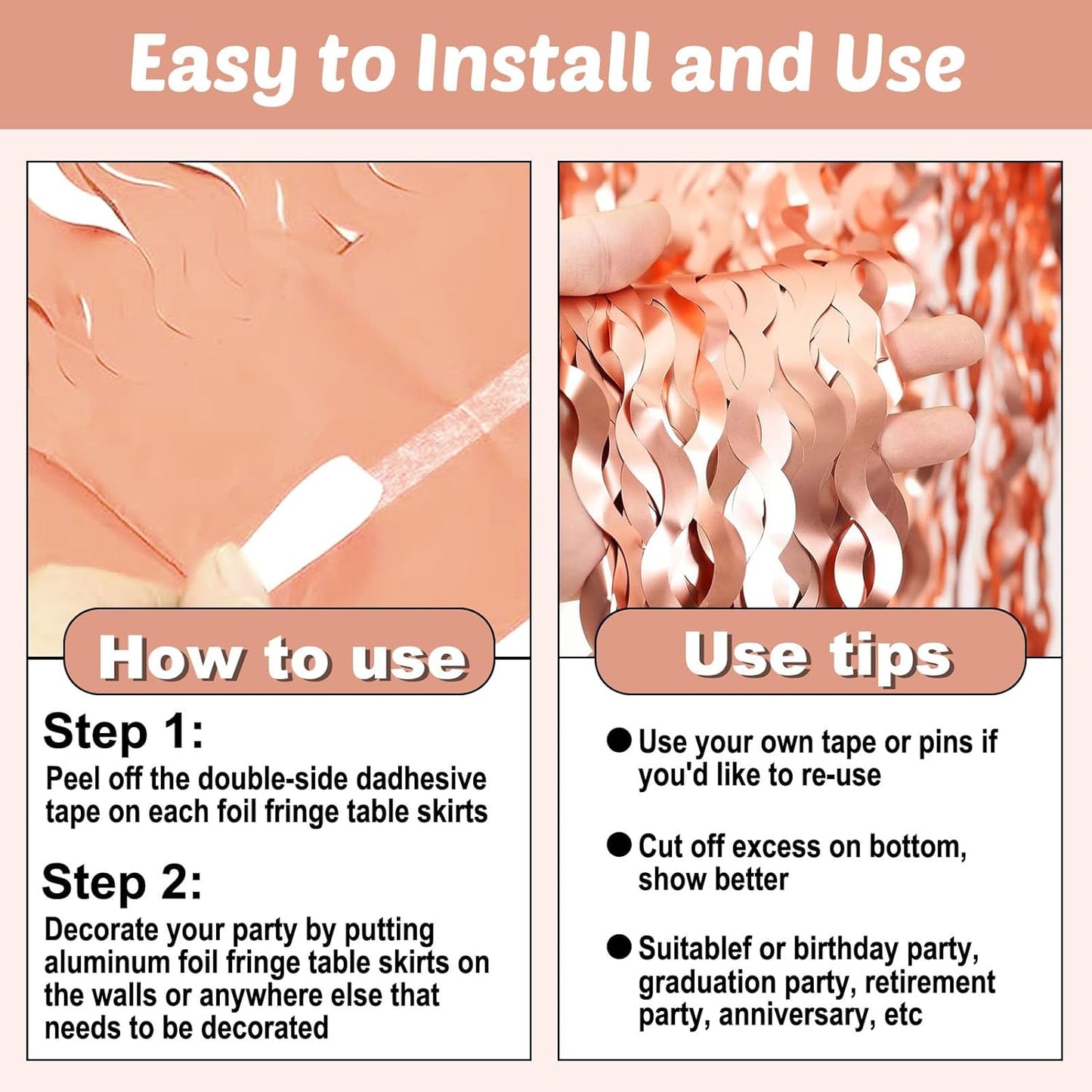 Easy to Install and Use

How to use

Step 1:
Peel off the double-side dadhesive tape on each foil fringe table skirts

Step 2:
Decorate your party by putting aluminum foil fringe table skirts on the walls or anywhere else that needs to be decorated

Use tips

● Use your own tape or pins if you'd like to re-use

● Cut off excess on bottom, show better

● Suitablef or birthday party, graduation party, retirement party, anniversary, etc