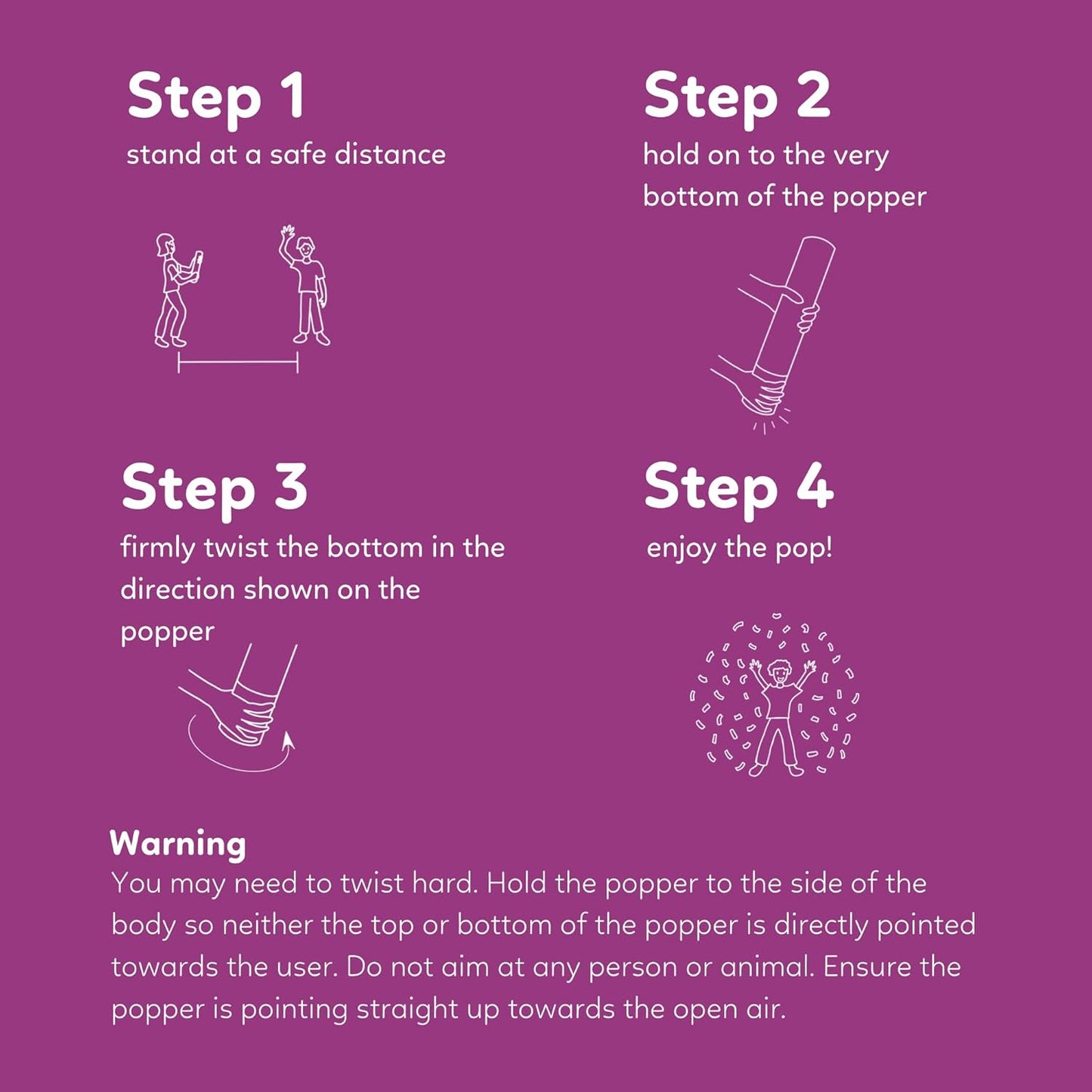 Step 1
stand at a safe distance

Step 2
hold on to the very bottom of the popper

Step 3
firmly twist the bottom in the direction shown on the popper

Step 4
enjoy the pop!

Warning
You may need to twist hard. Hold the popper to the side of the body so neither the top or bottom of the popper is directly pointed towards the user. Do not aim at any person or animal. Ensure the popper is pointing straight up towards the open air.