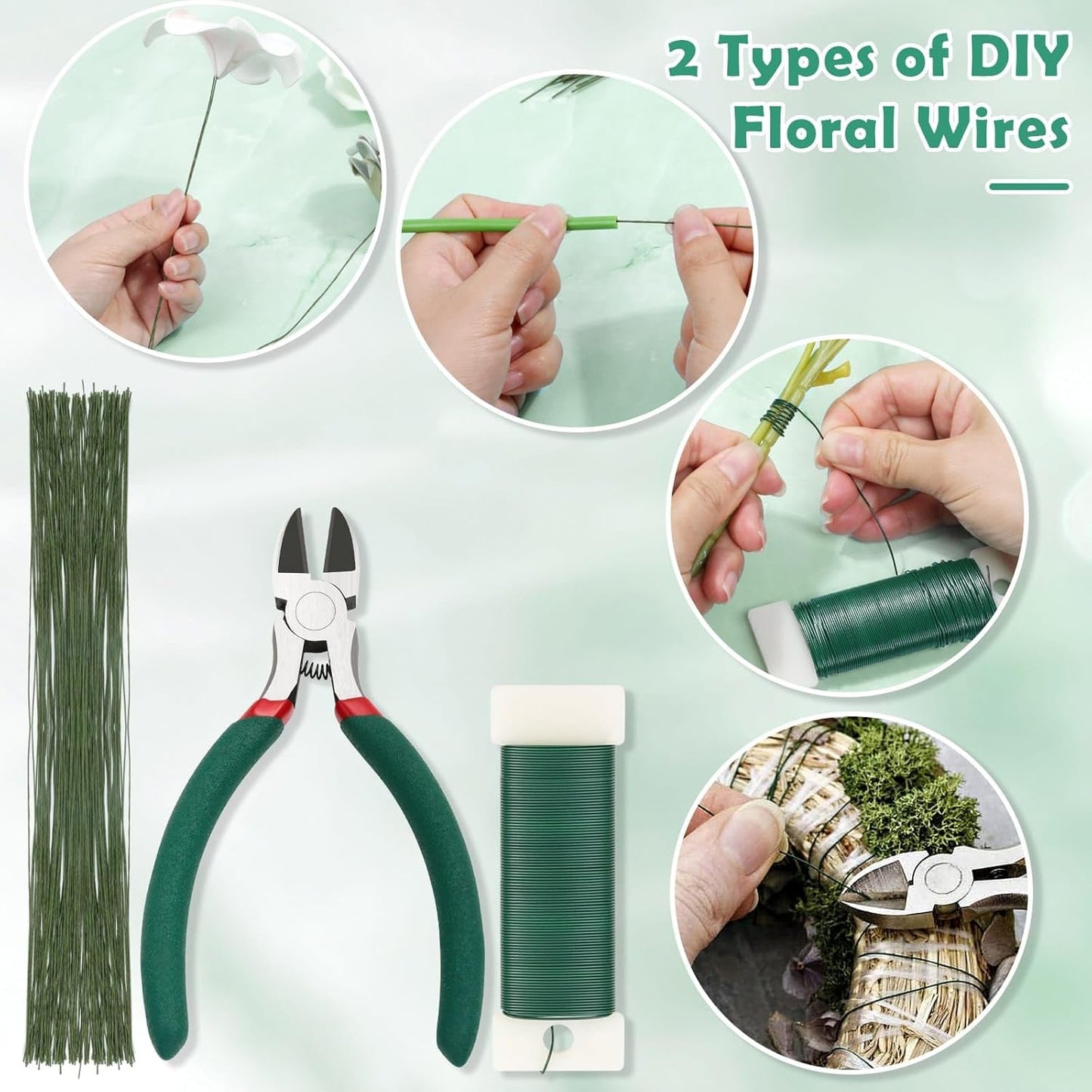 2 Types of DIY Floral Wires