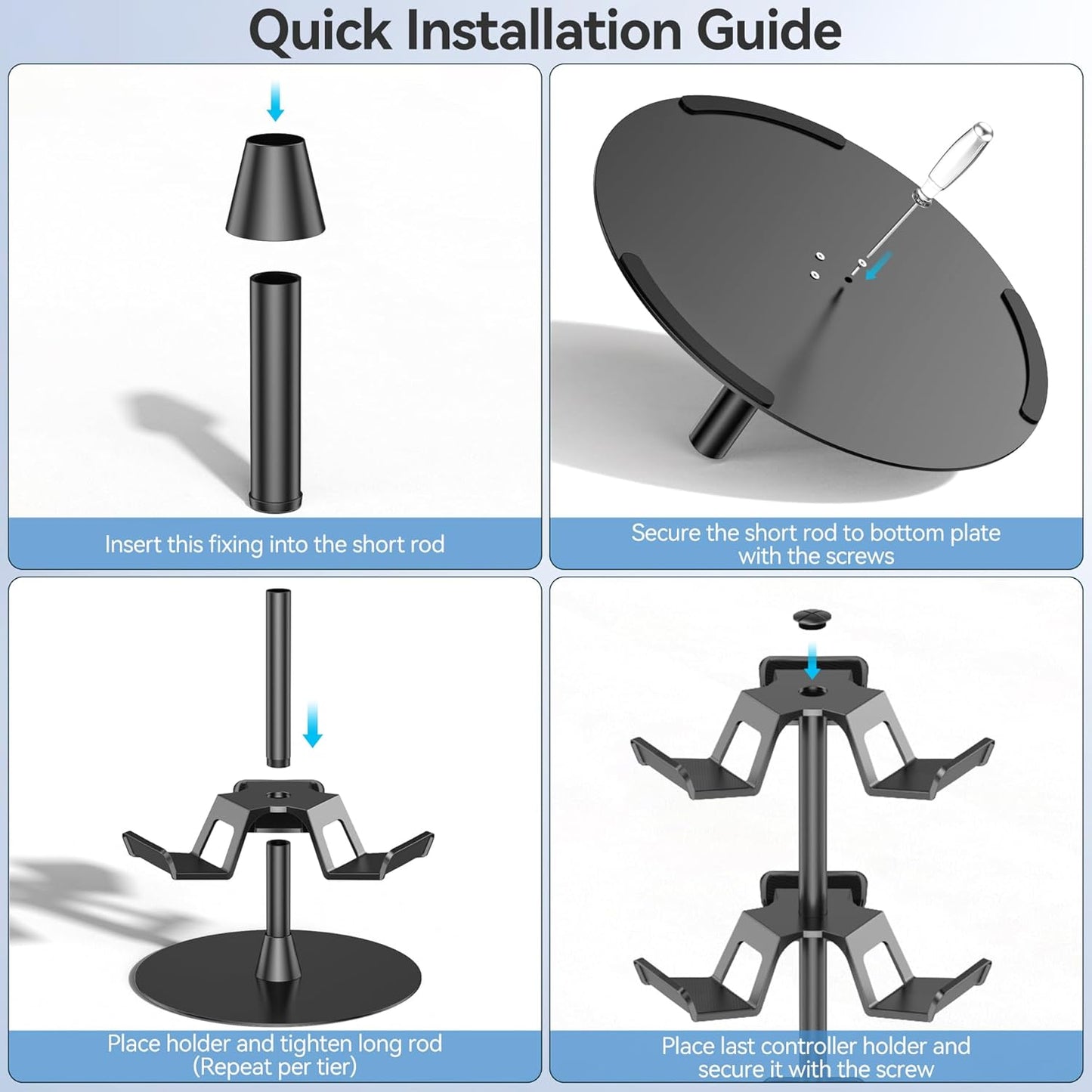 Quick Installation Guide

Insert this fixing into the short rod

Secure the short rod to bottom plate with the screws

Place holder and tighten long rod (Repeat per tier)

Place last controller holder and secure it with the screw