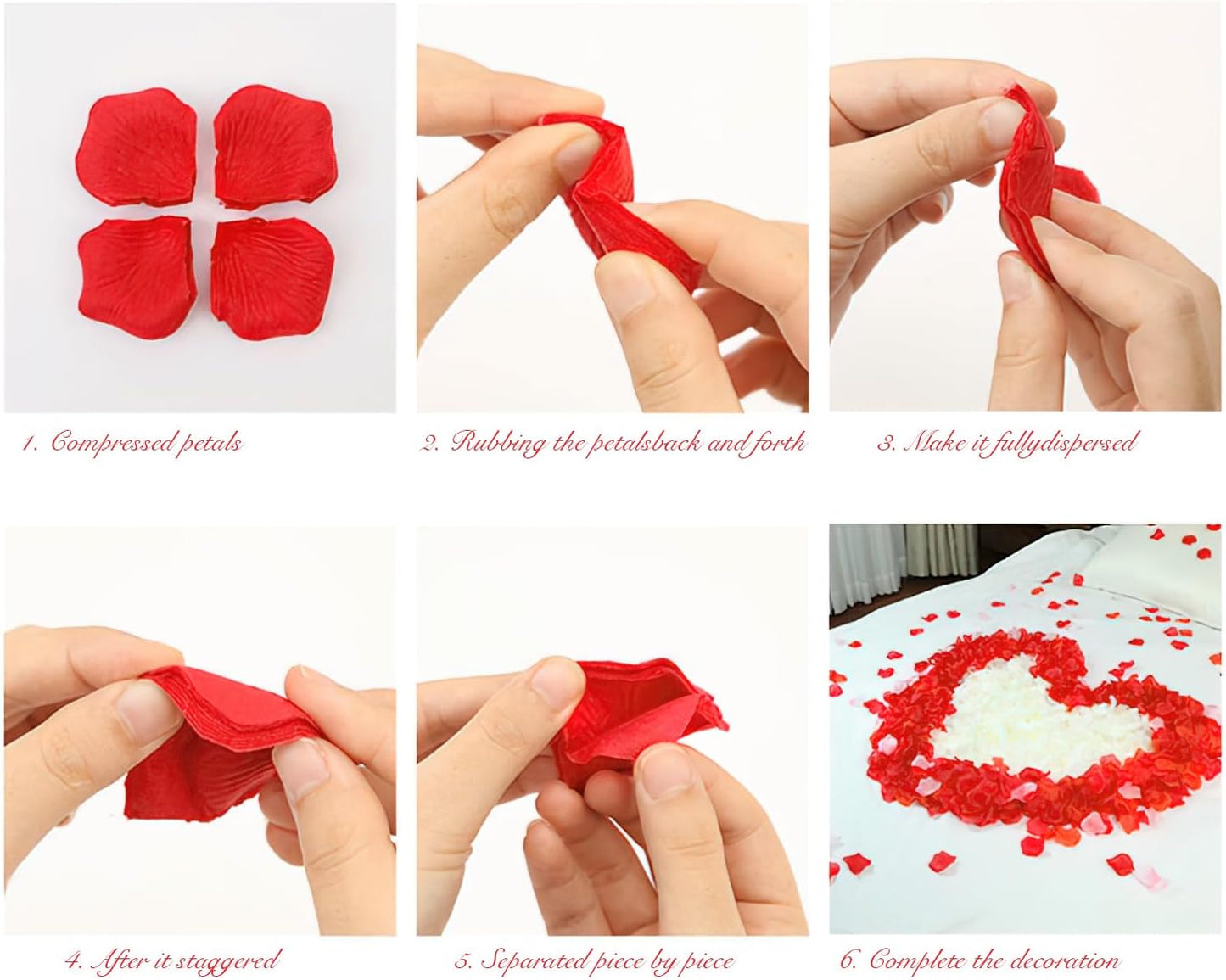 1. Compressed petals

2. Rubbing the petalsback and forth

3. Make it fullydispersed

4. After it staggered

5. Separated piece by piece

6. Complete the decoration