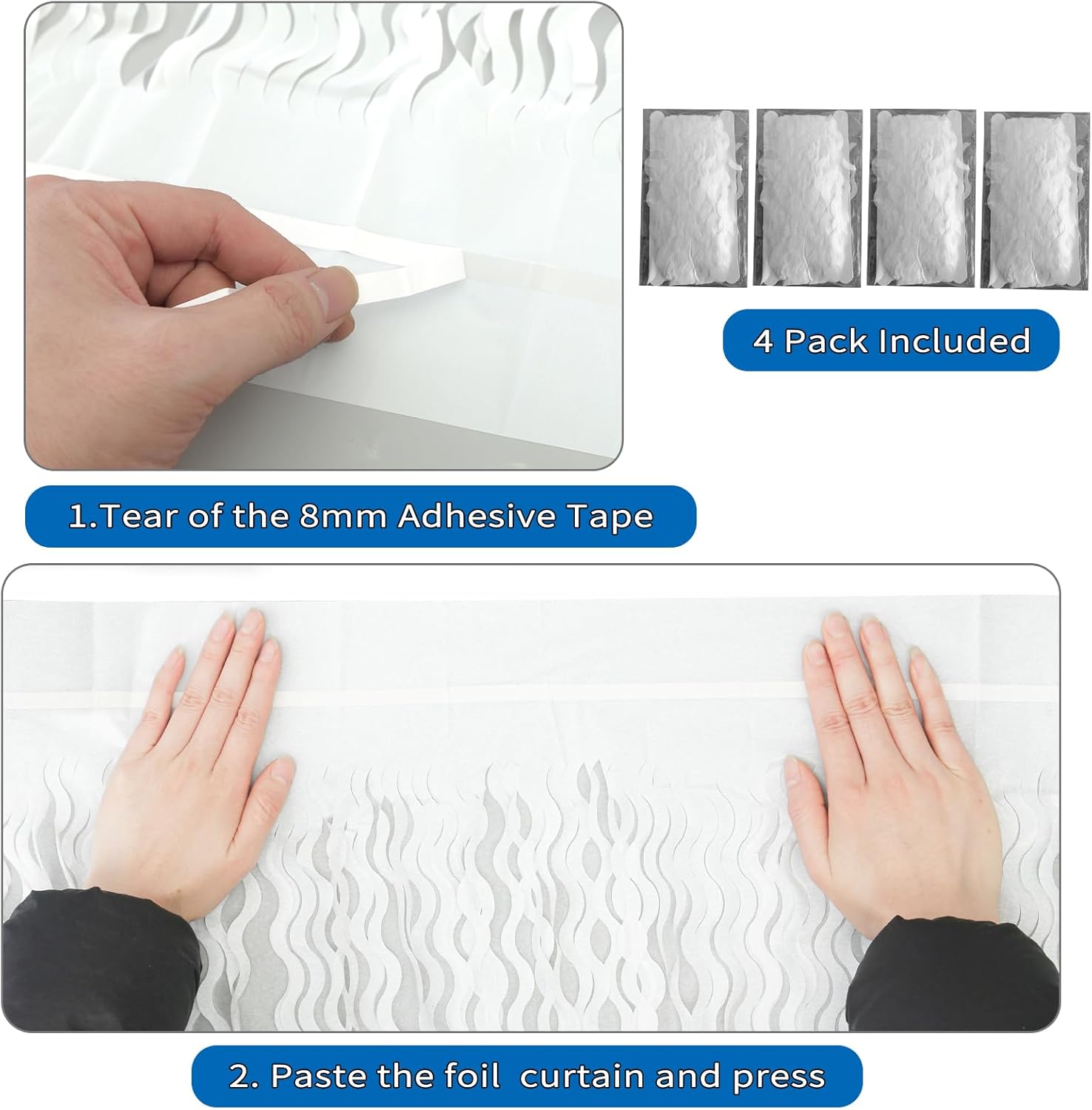 4 Pack Included

1.Tear of the 8mm Adhesive Tape

2. Paste the foil curtain and press