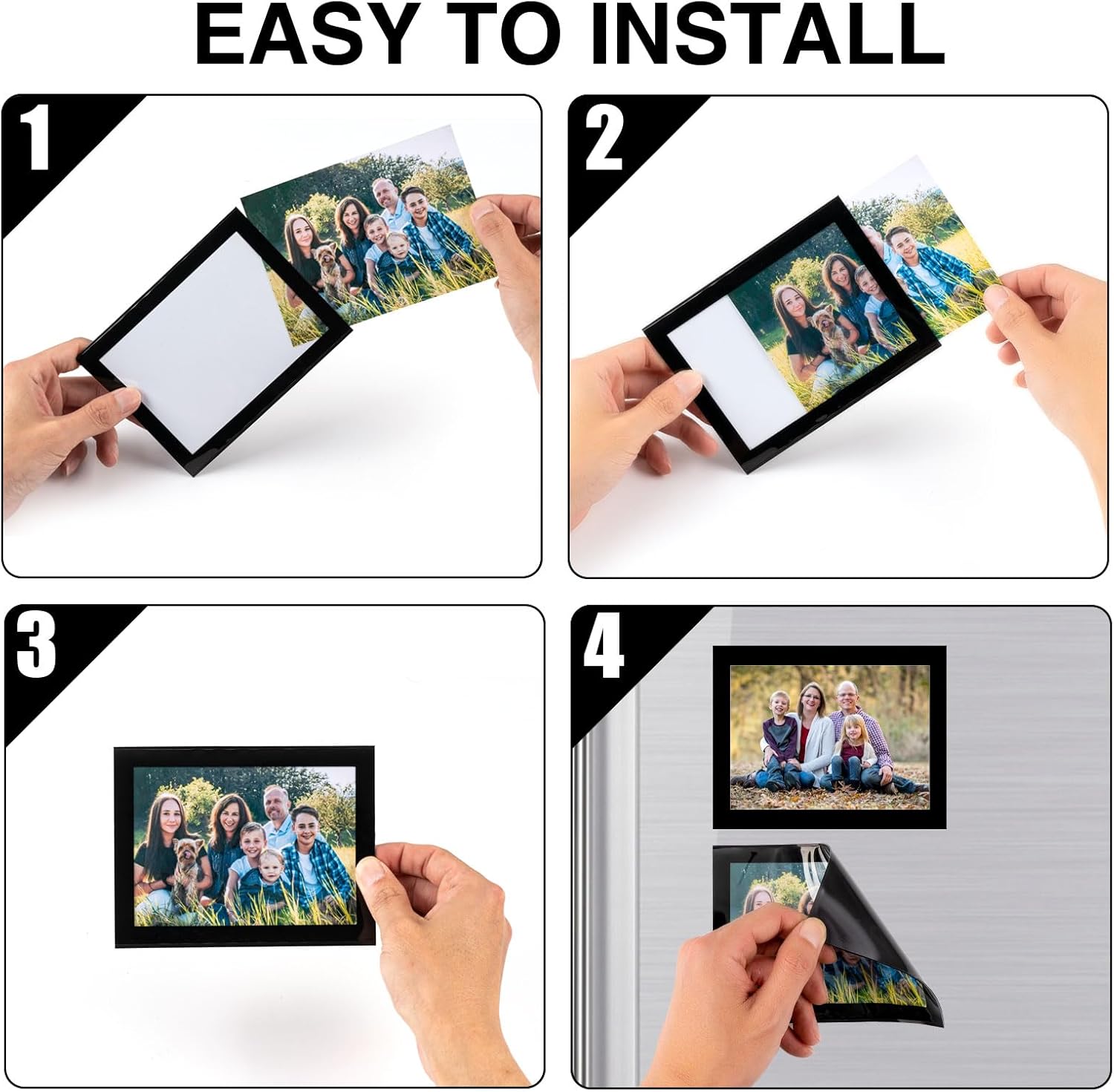 EASY TO INSTALL

1

2

3

4