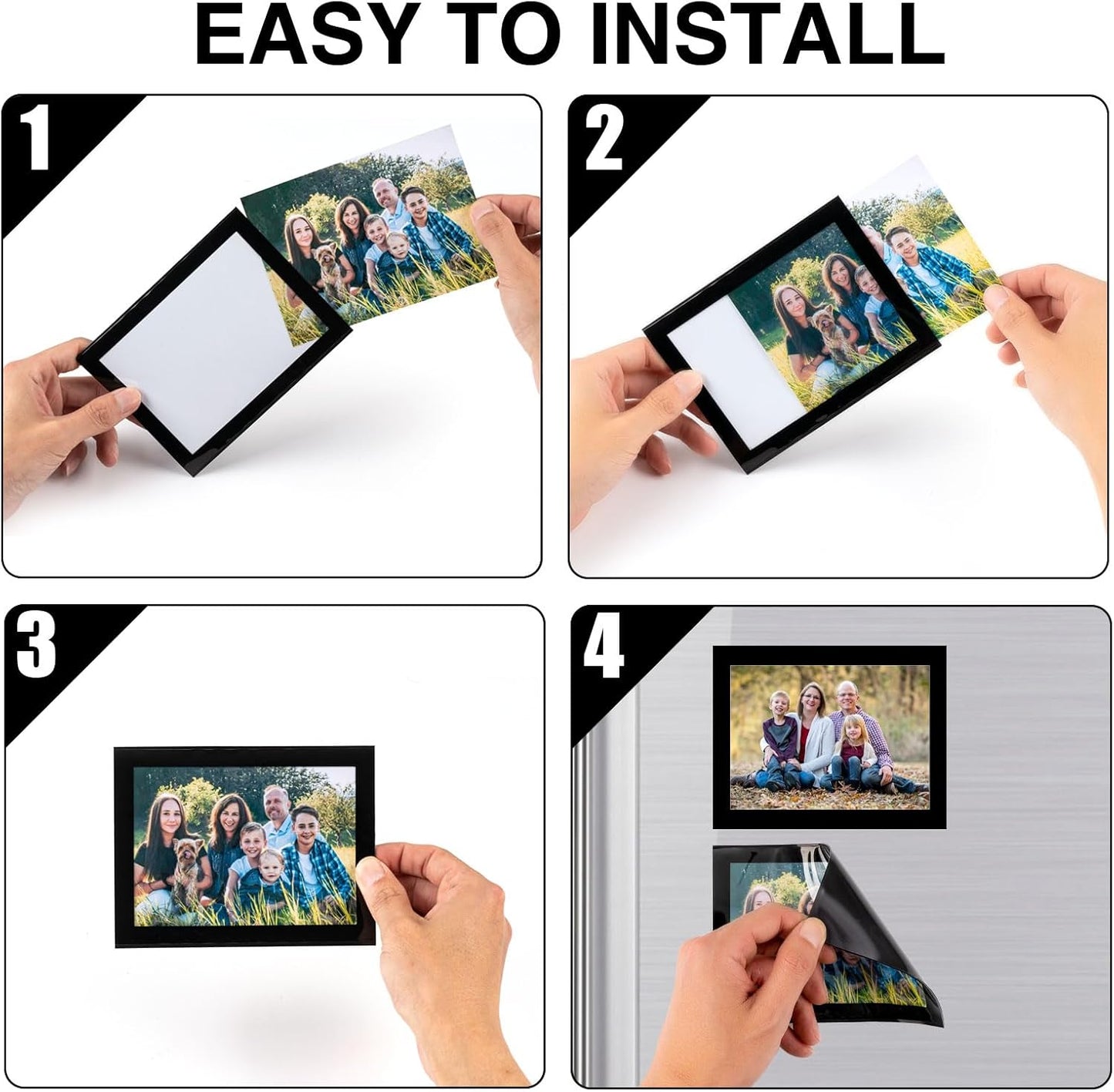 EASY TO INSTALL

1

2

3

4