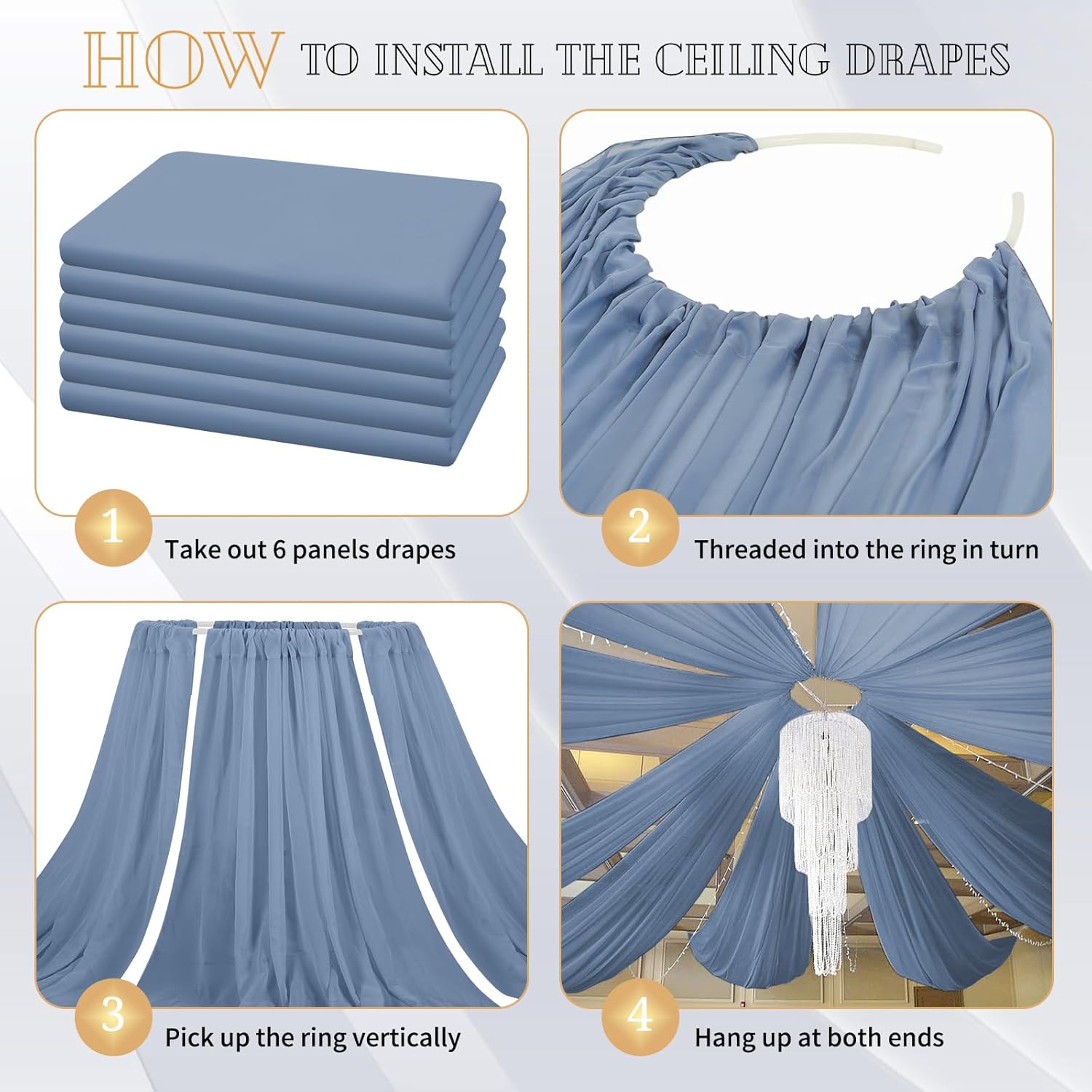 HOW TO INSTALL THE CEILING DRAPES

1 Take out 6 panels drapes

2 Threaded into the ring in turn

3 Pick up the ring vertically

4 Hang up at both ends