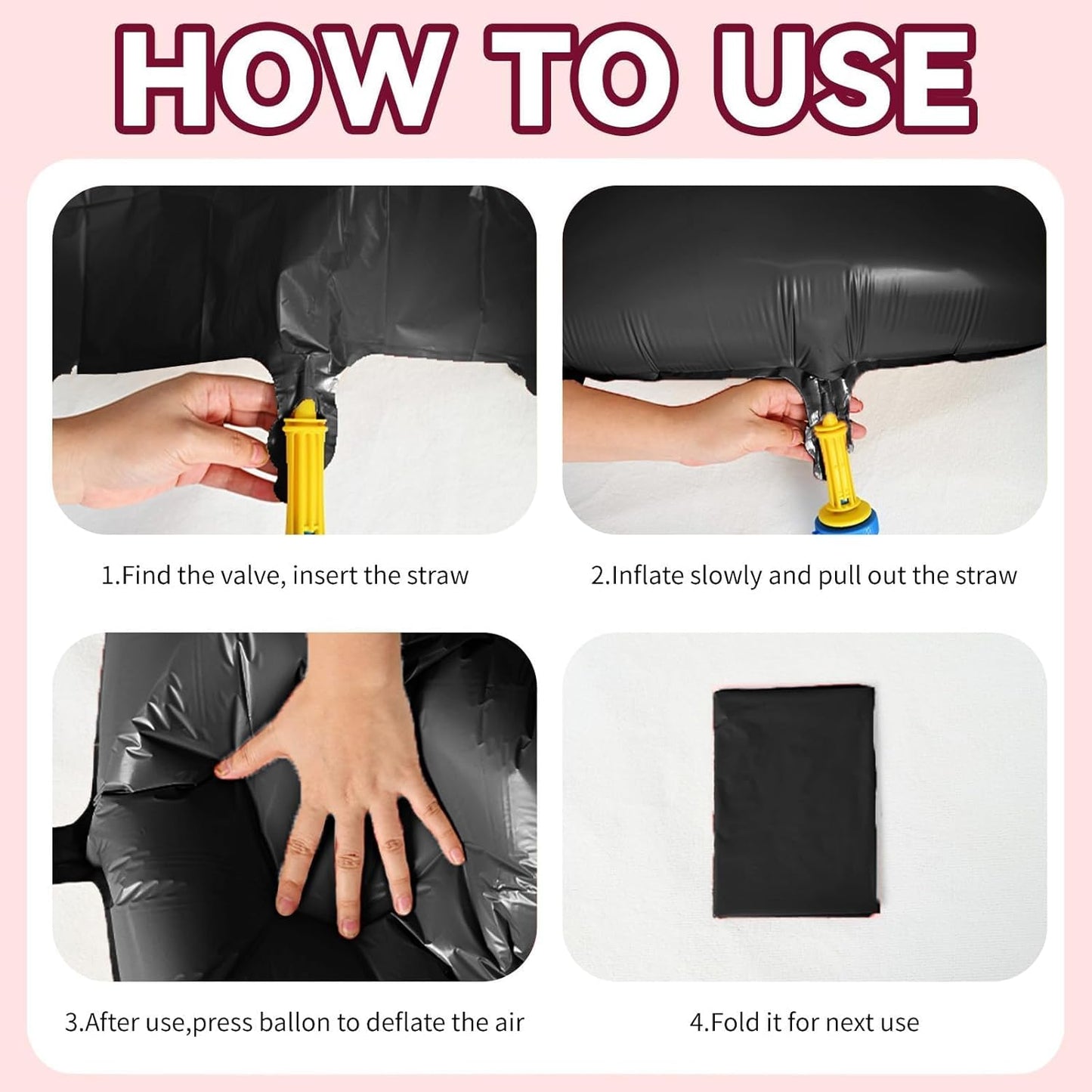 HOW TO USE

1.Find the valve, insert the straw

2.Inflate slowly and pull out the straw

3.After use,press ballon to deflate the air

4.Fold it for next use