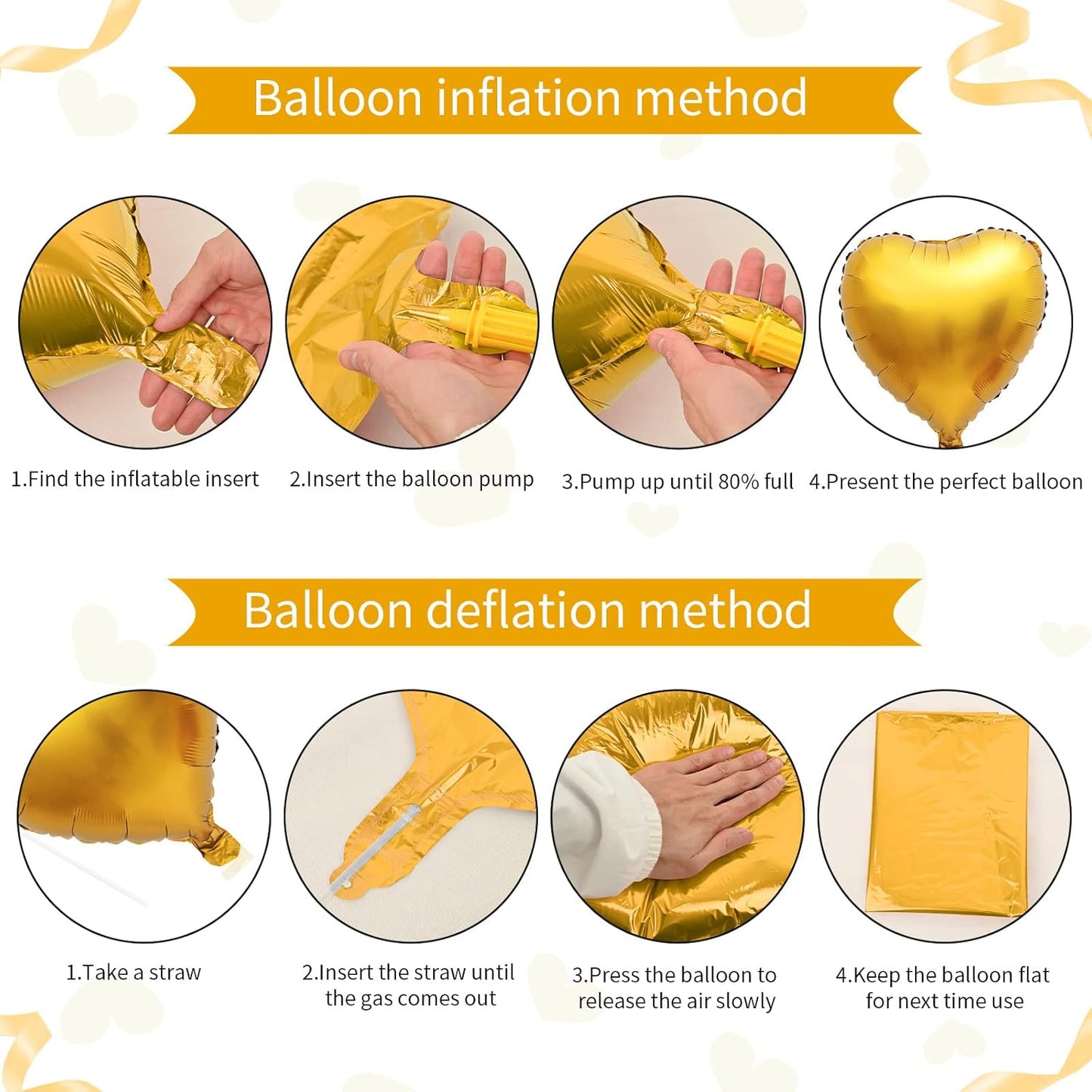 Balloon inflation method

1.Find the inflatable insert

2.Insert the balloon pump

3.Pump up until 80% full

4.Present the perfect balloon

Balloon deflation method

1.Take a straw

2.Insert the straw until the gas comes out

3.Press the balloon to release the air slowly

4.Keep the balloon flat for next time use