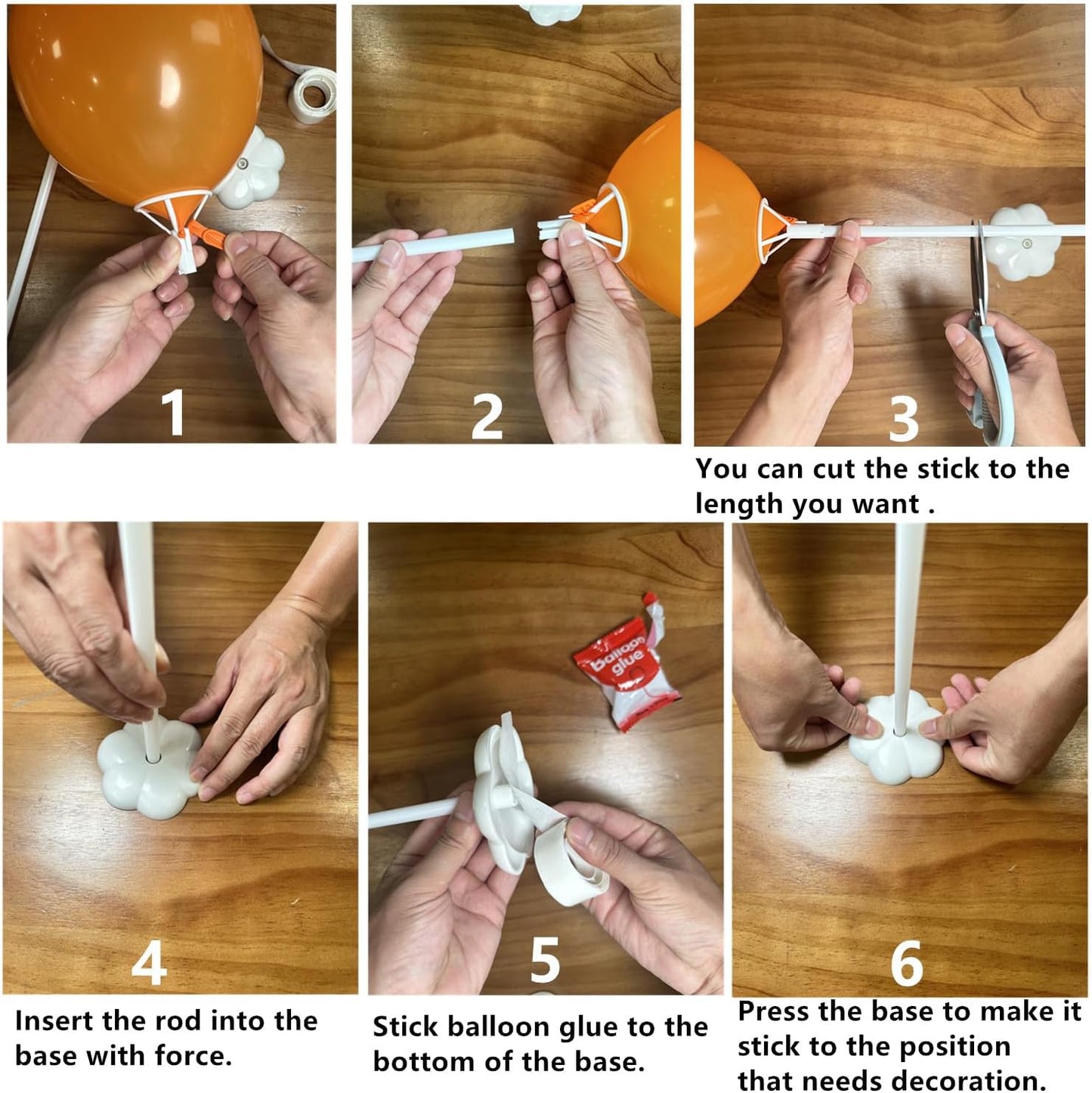 1

2

3

You can cut the stick to the length you want .

4

Insert the rod into the base with force.

balloon glue

5

Stick balloon glue to the bottom of the base.

6

Press the base to make it stick to the position that needs decoration.