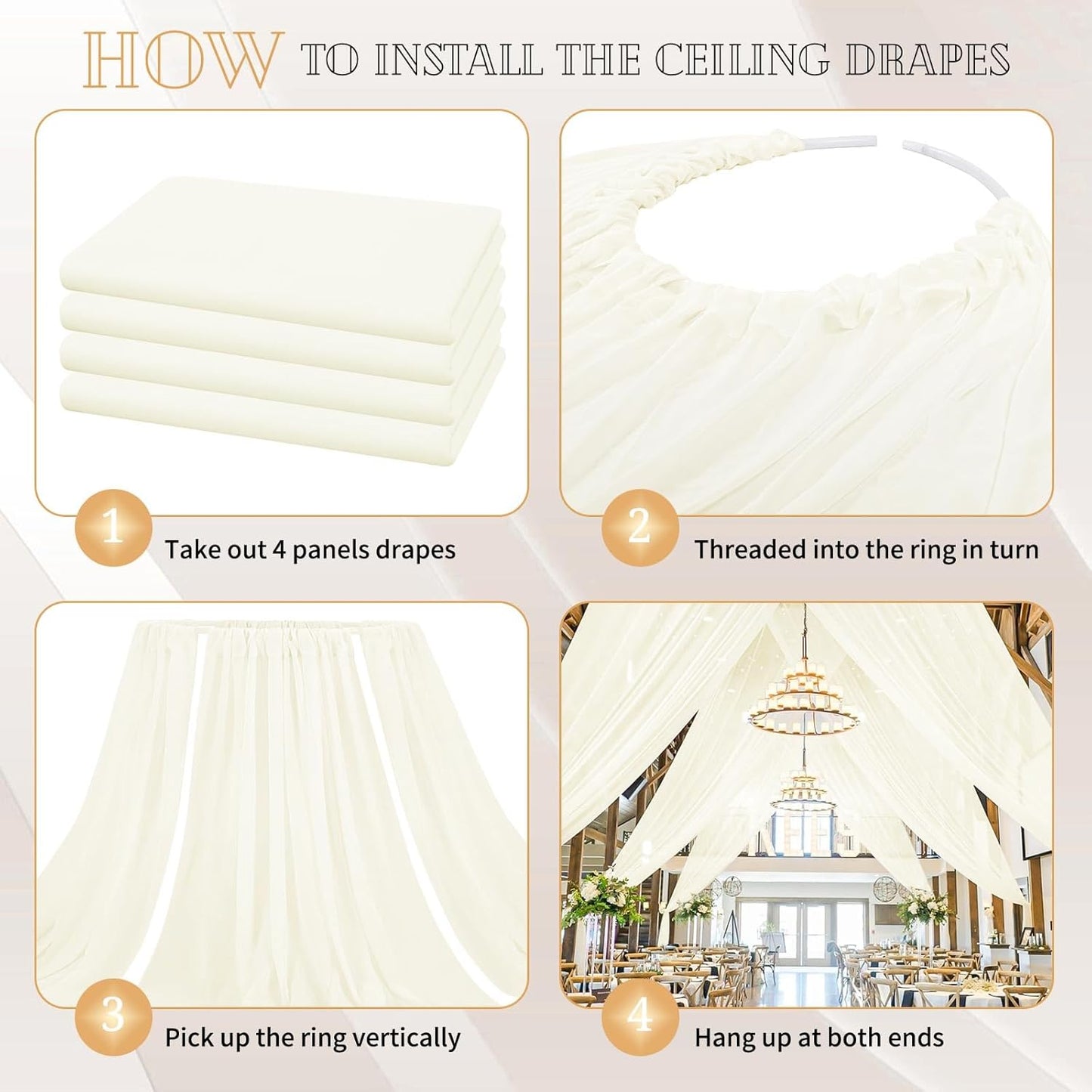 HOW TO INSTALL THE CEILING DRAPES

1 Take out 4 panels drapes

2 Threaded into the ring in turn

3 Pick up the ring vertically

4 Hang up at both ends