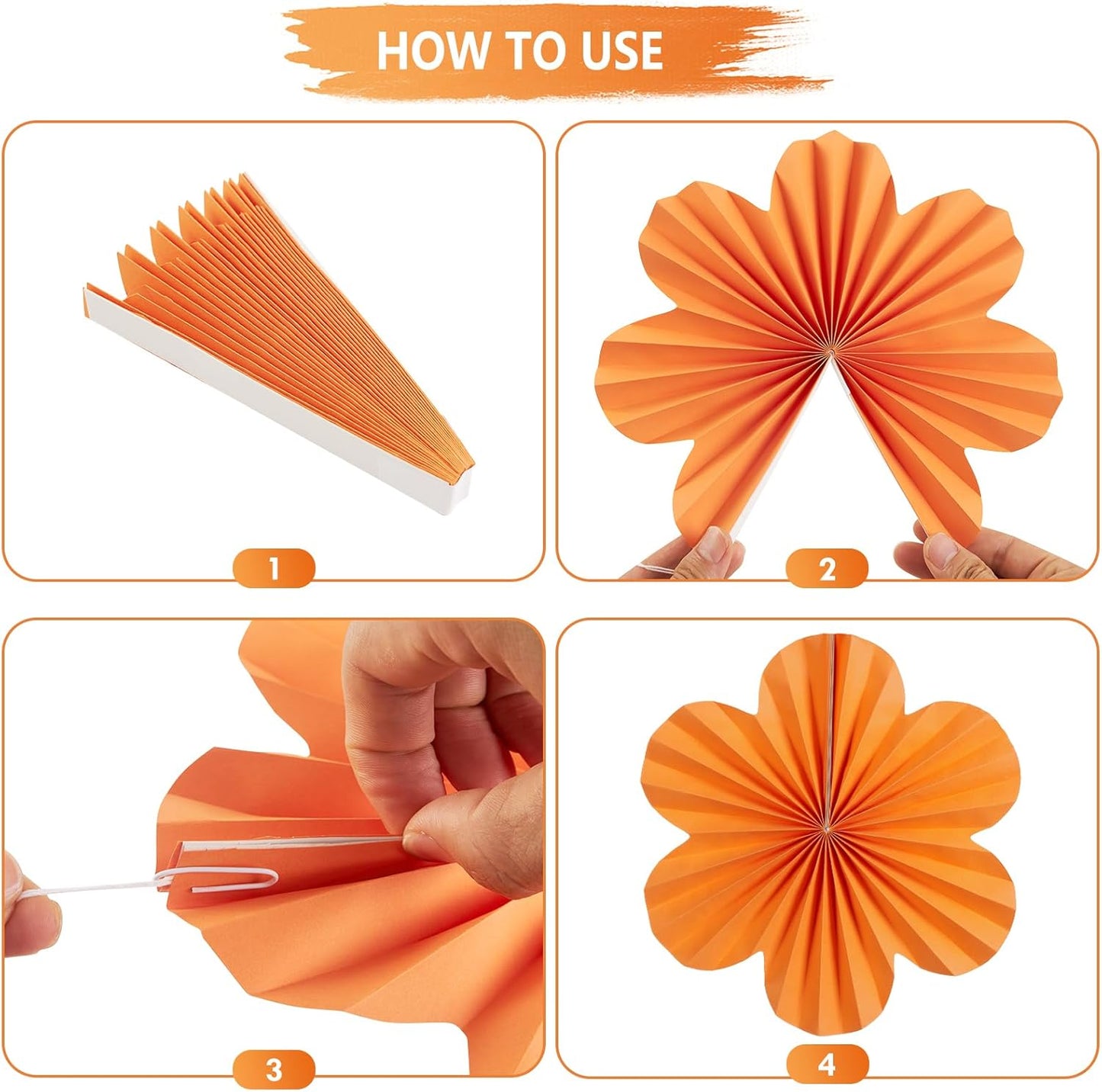 HOW TO USE

1

2

3

4