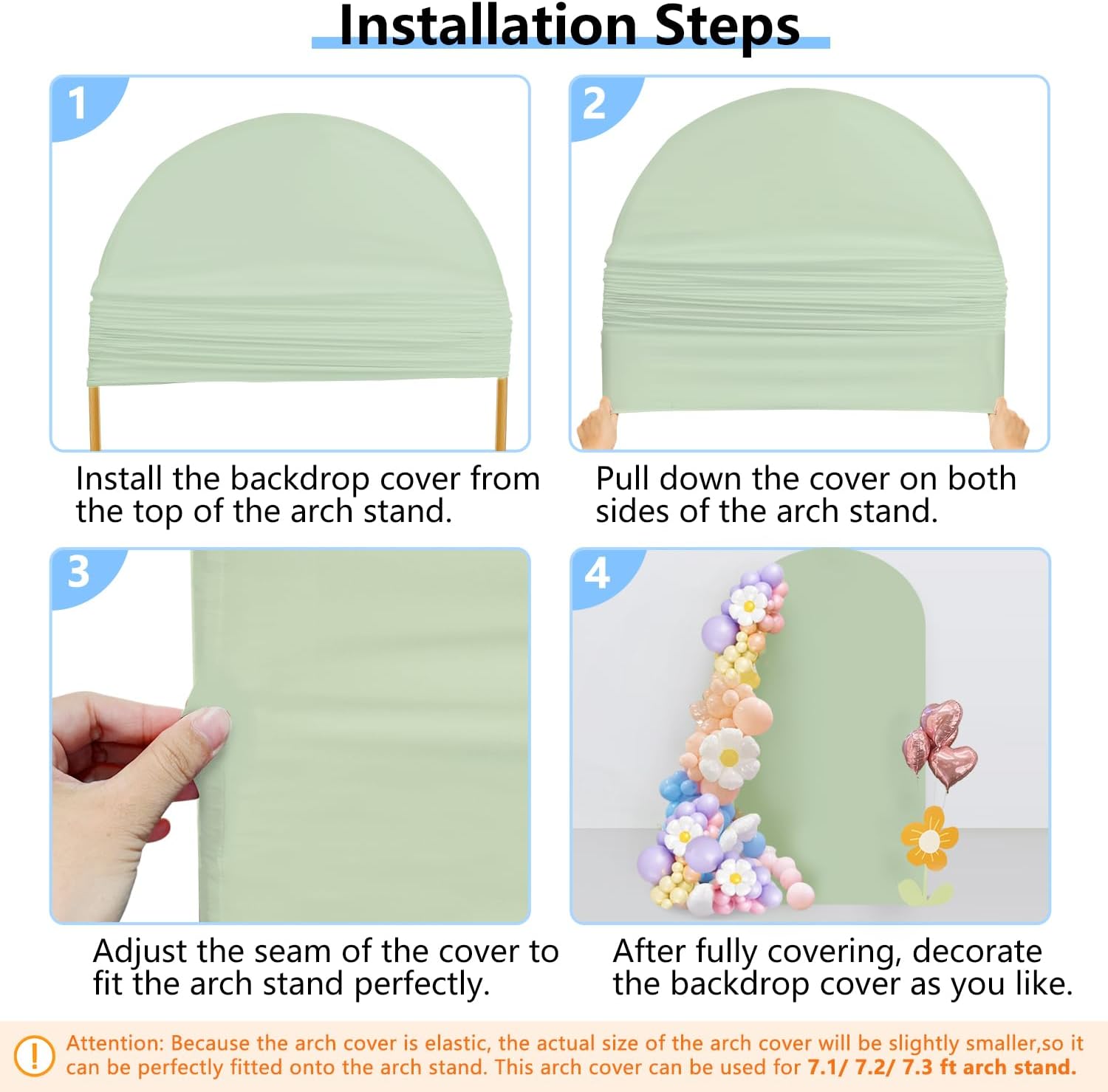 Installation Steps

1

Install the backdrop cover from the top of the arch stand.

2

Pull down the cover on both sides of the arch stand.

3

Adjust the seam of the cover to fit the arch stand perfectly.

4

After fully covering, decorate the backdrop cover as you like.

!

Attention: Because the arch cover is elastic, the actual size of the arch cover will be slightly smaller,so it can be perfectly fitted onto the arch stand. This arch cover can be used for 7.1/ 7.2/ 7.3 ft arch stand.