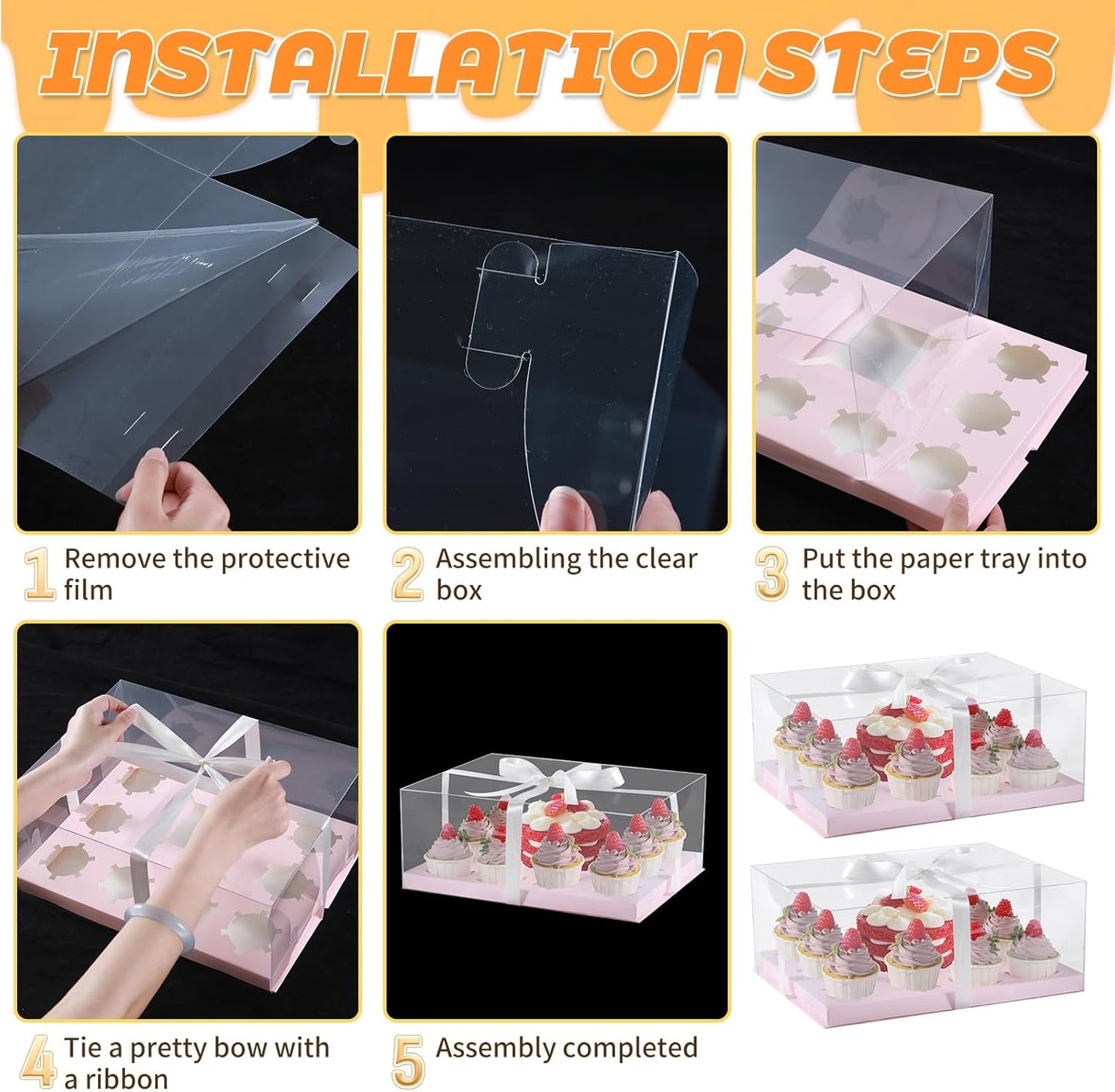 INSTALLATION STEPS

1 Remove the protective film

2 Assembling the clear box

3 Put the paper tray into the box

4 Tie a pretty bow with a ribbon

5 Assembly completed