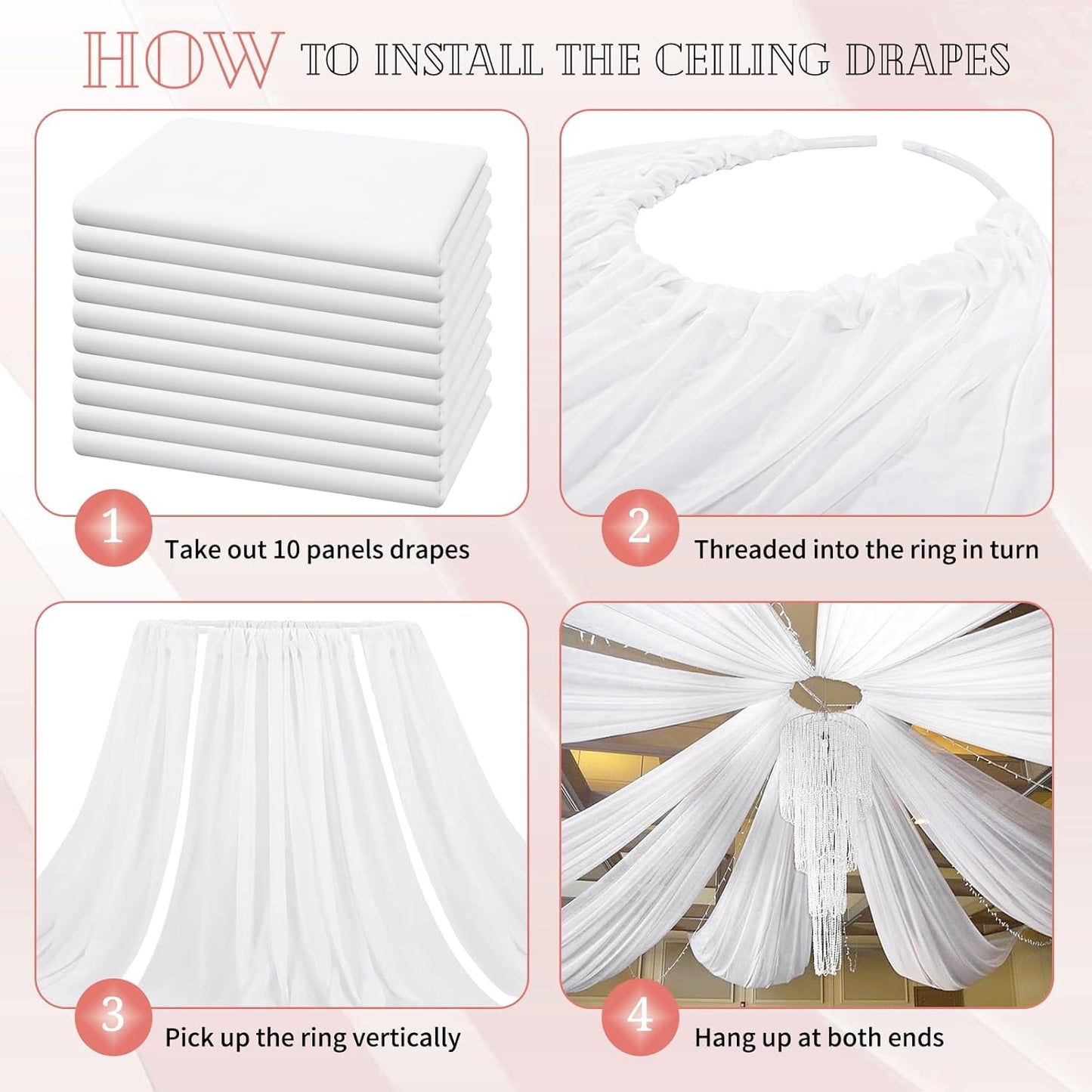 HOW TO INSTALL THE CEILING DRAPES

1 Take out 10 panels drapes

2 Threaded into the ring in turn

3 Pick up the ring vertically

4 Hang up at both ends