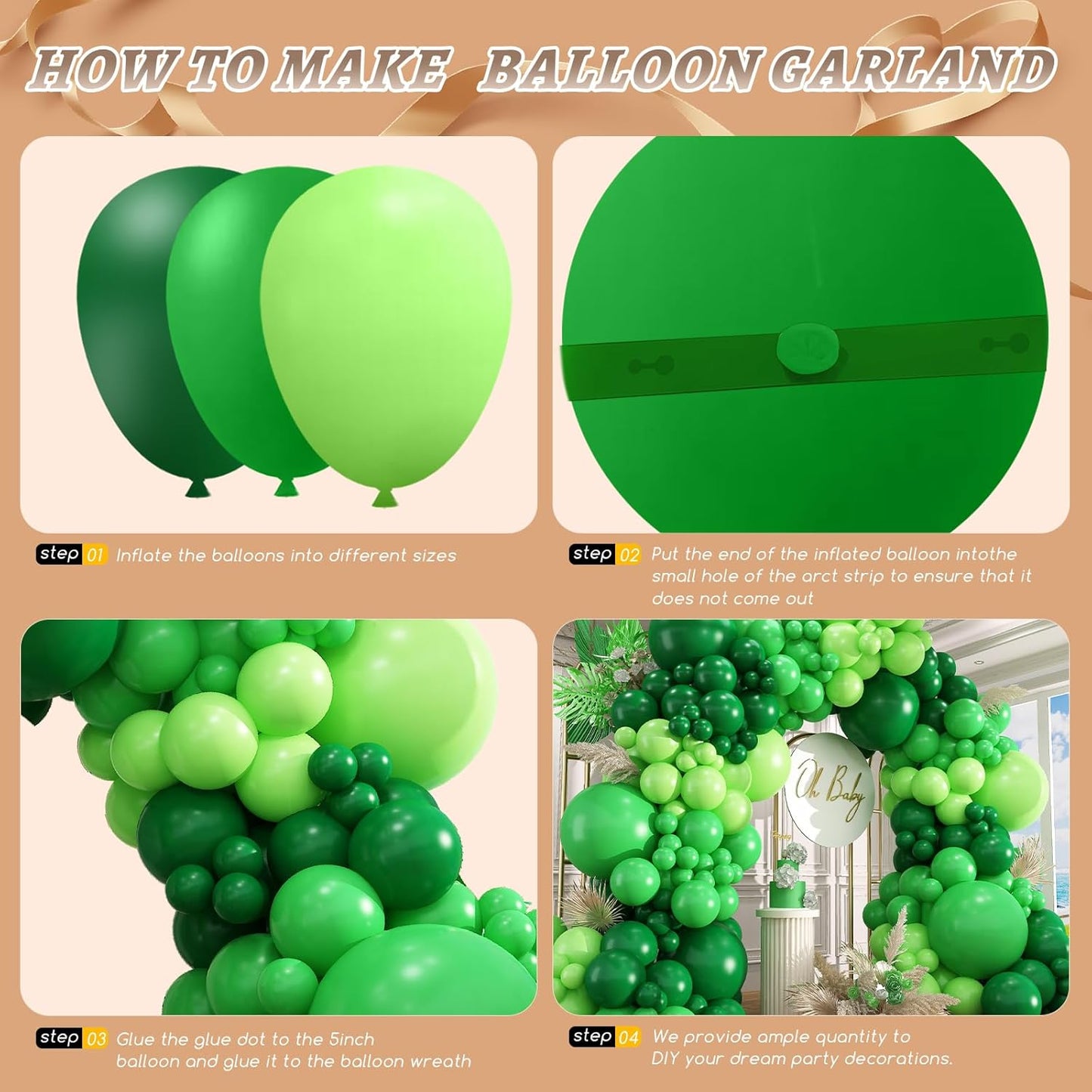 HOW TO MAKE BALLOON GARLAND

step 01 Inflate the balloons into different sizes

step 02 Put the end of the inflated balloon intothe small hole of the arct strip to ensure that it does not come out

Oh Baby

step 03 Glue the glue dot to the 5inch balloon and glue it to the balloon wreath

step 04 We provide ample quantity to DIY your dream party decorations.