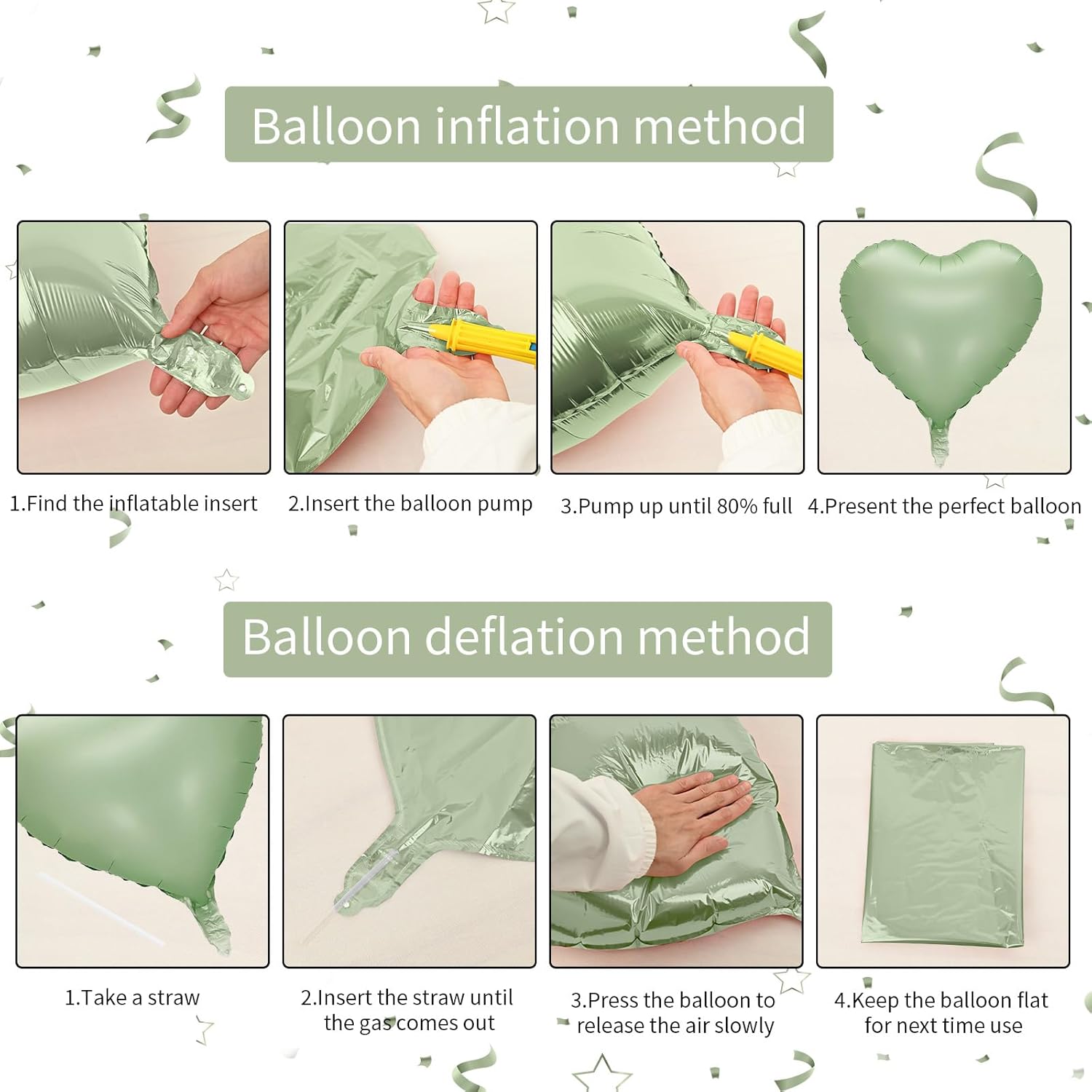 Balloon inflation method

1.Find the inflatable insert

2.Insert the balloon pump

3.Pump up until 80% full

4.Present the perfect balloon

Balloon deflation method

1.Take a straw

2.Insert the straw until the gas comes out

3.Press the balloon to release the air slowly

4.Keep the balloon flat for next time use