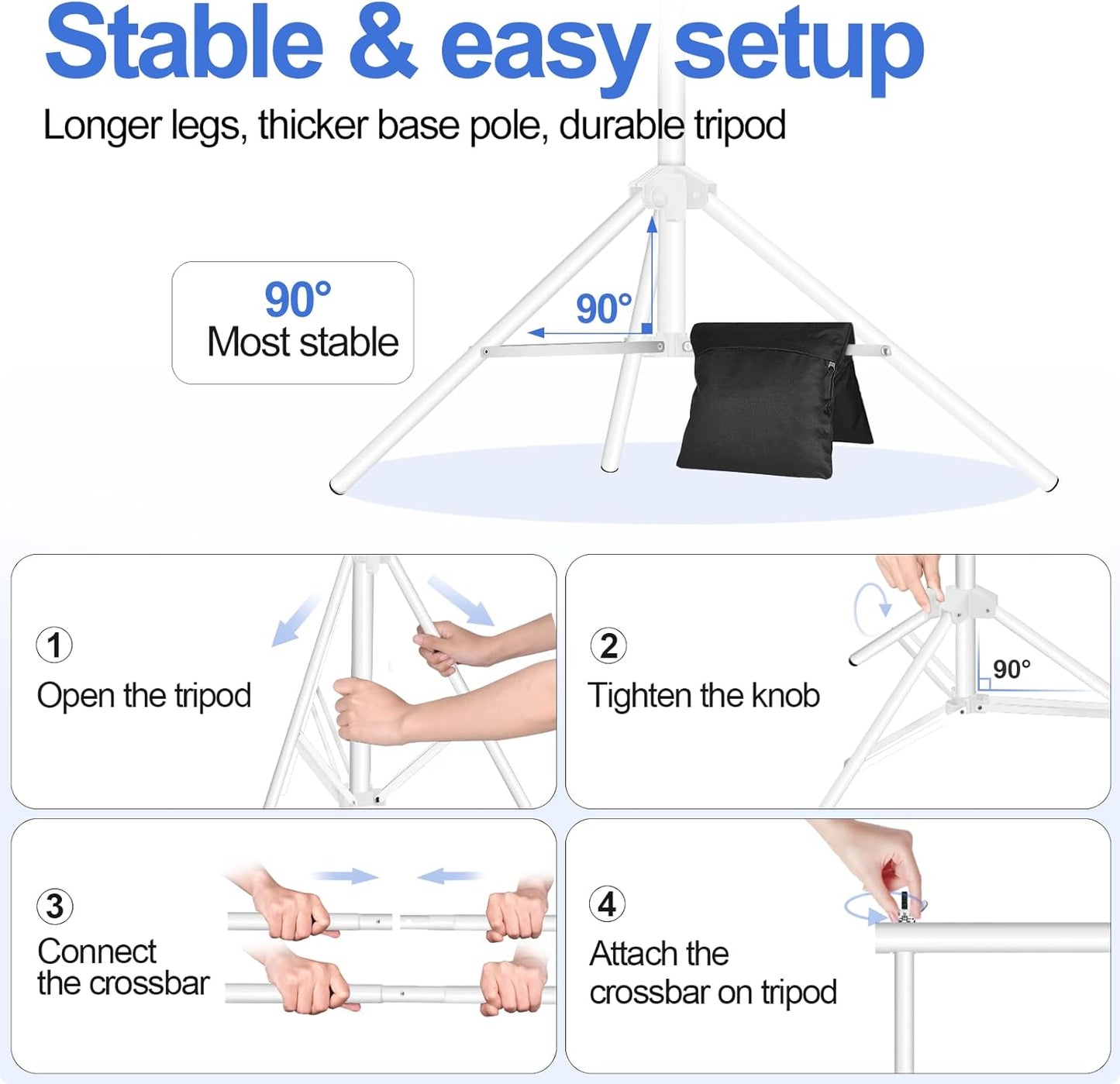 Stable & easy setup

Longer legs, thicker base pole, durable tripod

90°
Most stable

90°

1
Open the tripod

2
Tighten the knob

90°

3
Connect the crossbar

4
Attach the crossbar on tripod