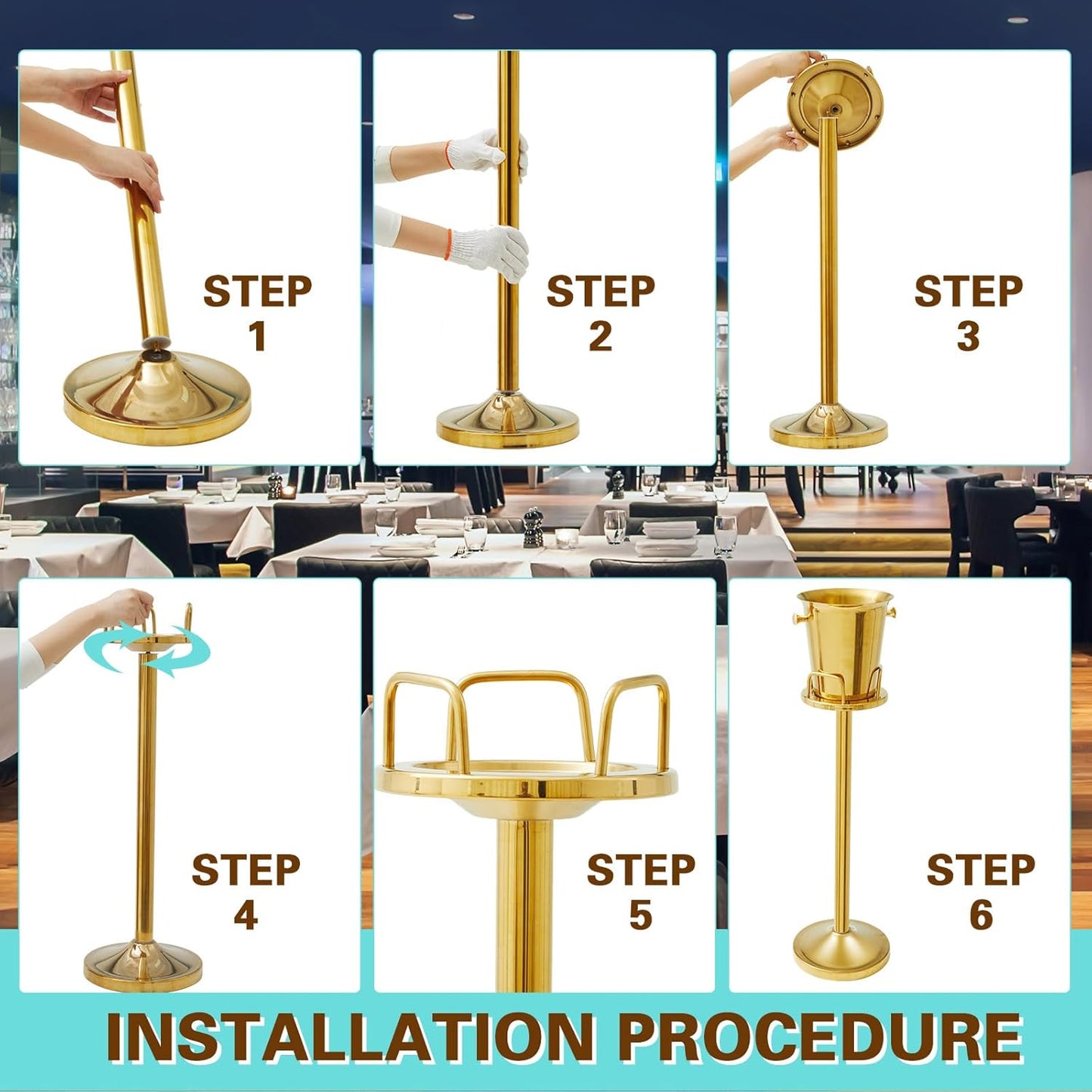 STEP 1

STEP 2

STEP 3

STEP 4

STEP 5

STEP 6

INSTALLATION PROCEDURE