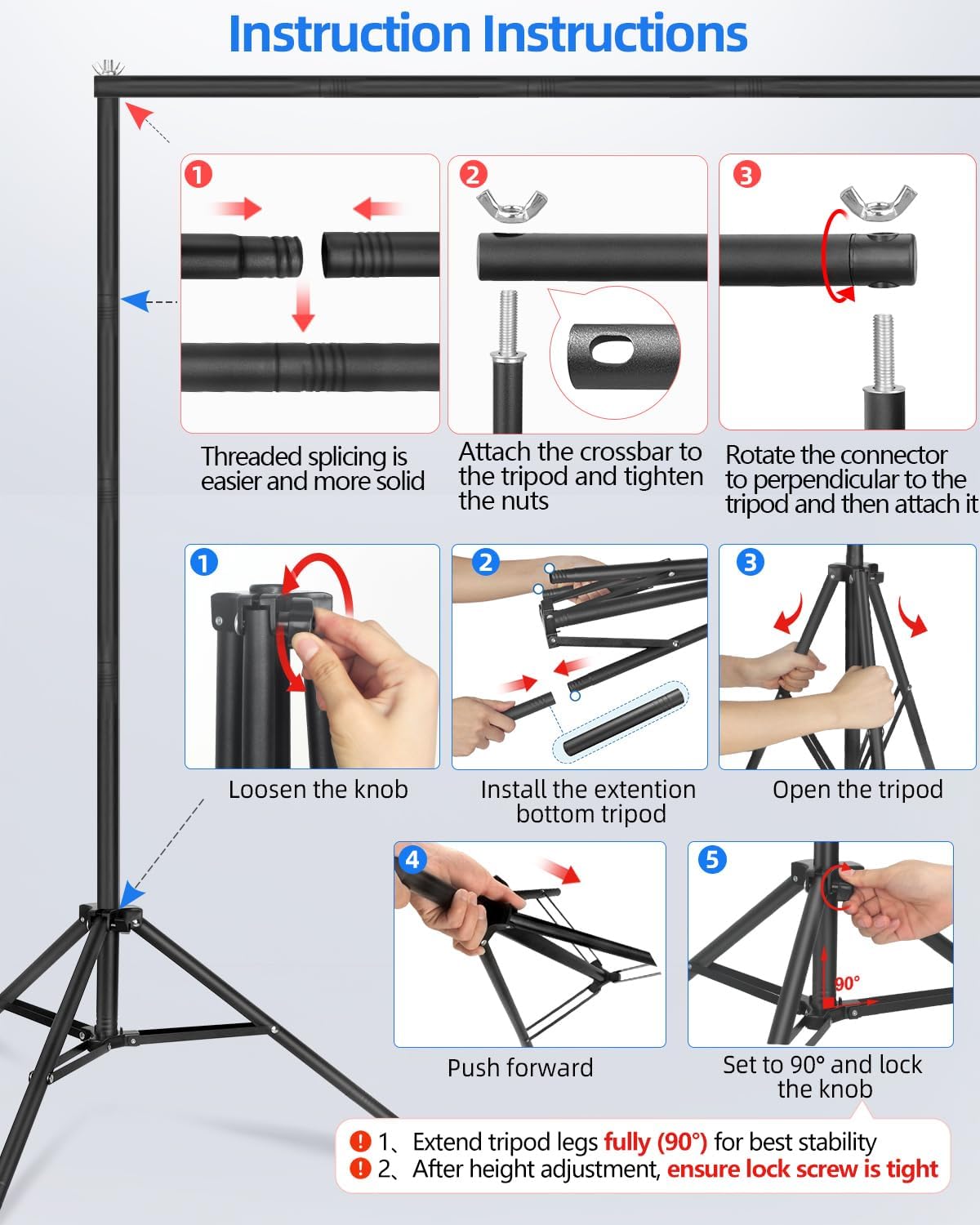 Instruction Instructions

1
Threaded splicing is easier and more solid

2
Attach the crossbar to the tripod and tighten the nuts

3
Rotate the connector to perpendicular to the tripod and then attach it

1
Loosen the knob

2
Install the extention bottom tripod

3
Open the tripod

4
Push forward

5
90°
Set to 90° and lock the knob

! 1、Extend tripod legs fully (90°) for best stability
! 2、After height adjustment, ensure lock screw is tight