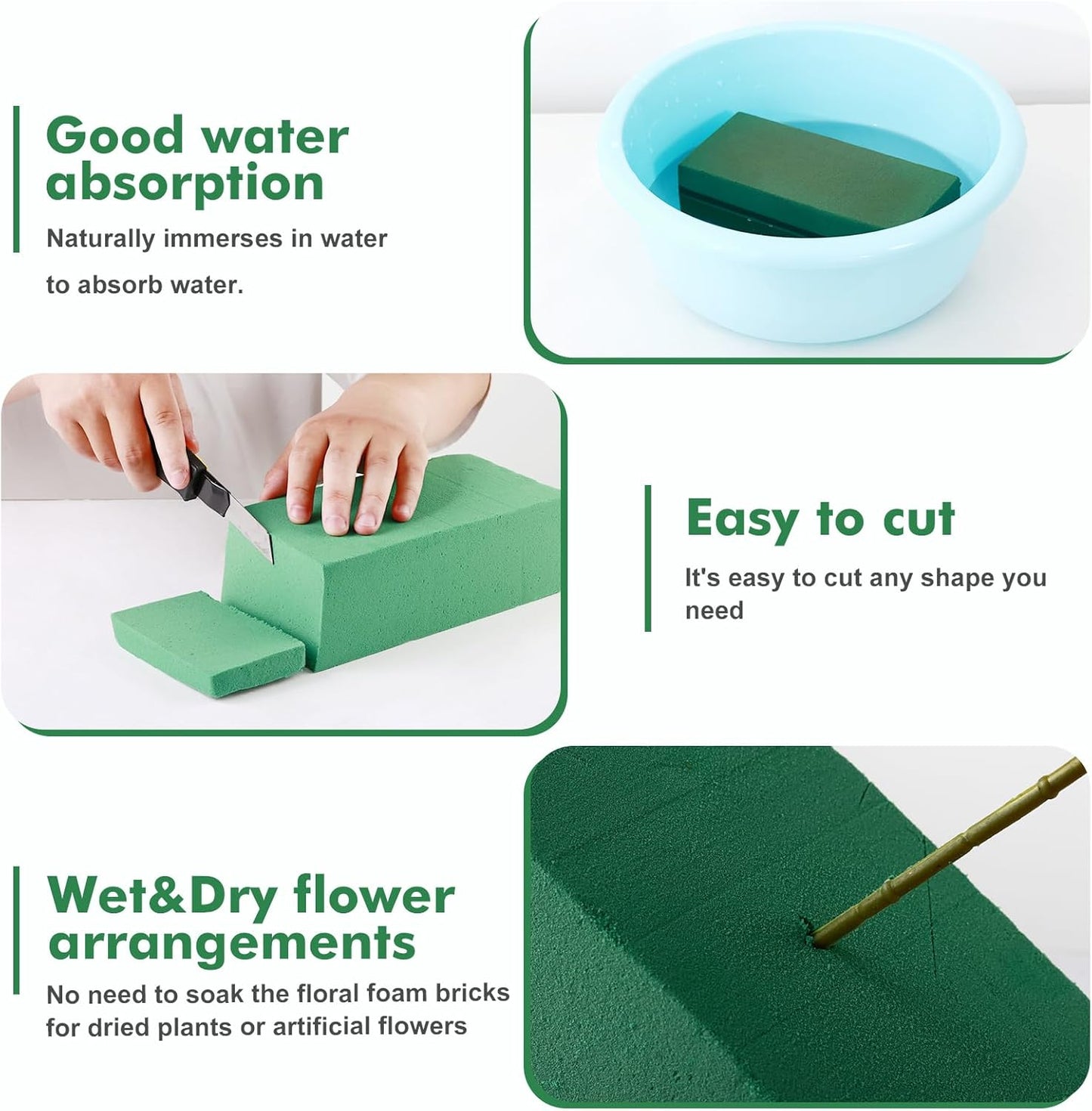 Good water absorption

Naturally immerses in water to absorb water.

Easy to cut

It's easy to cut any shape you need

Wet&Dry flower arrangements

No need to soak the floral foam bricks for dried plants or artificial flowers