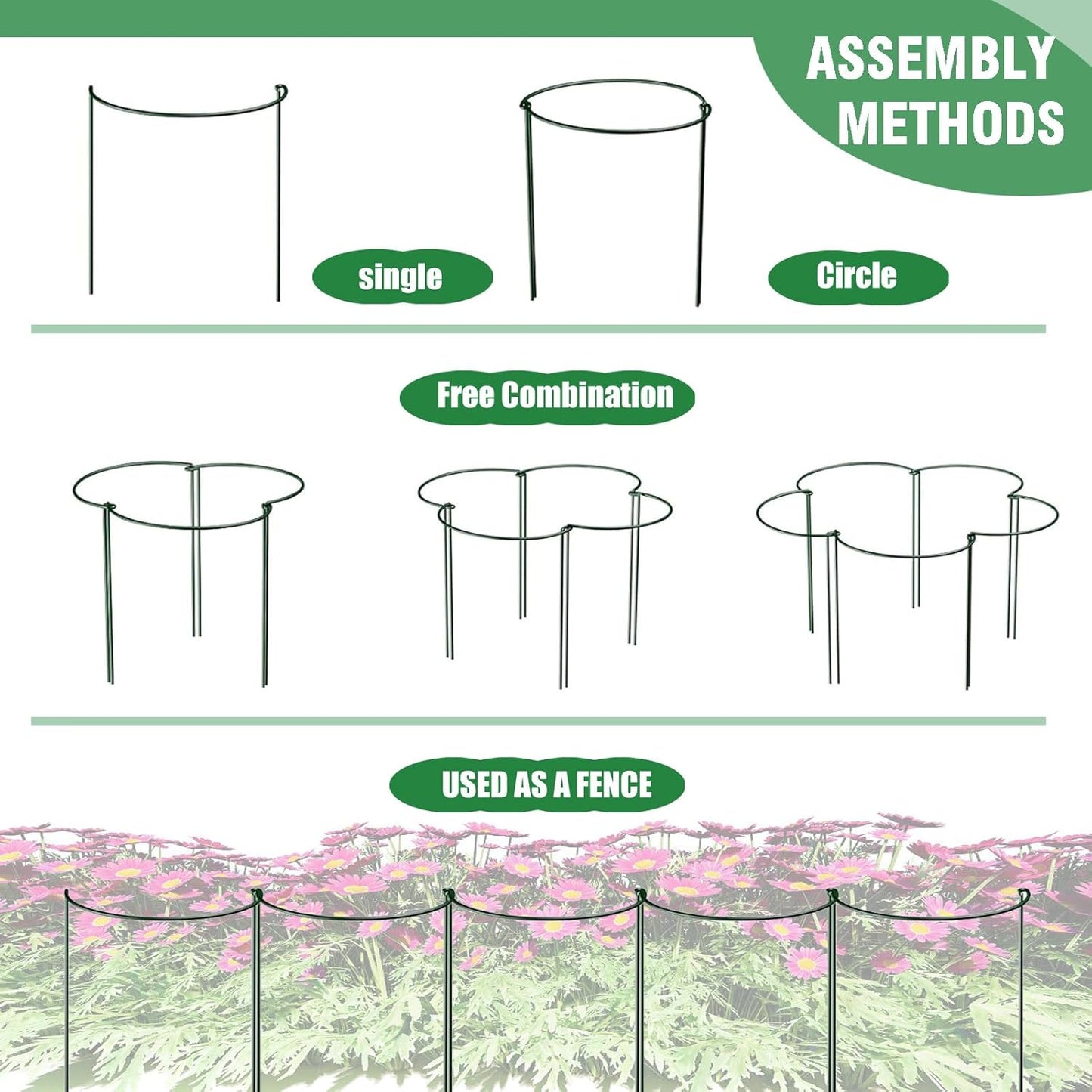 ASSEMBLY METHODS

single

Circle

Free Combination

USED AS A FENCE