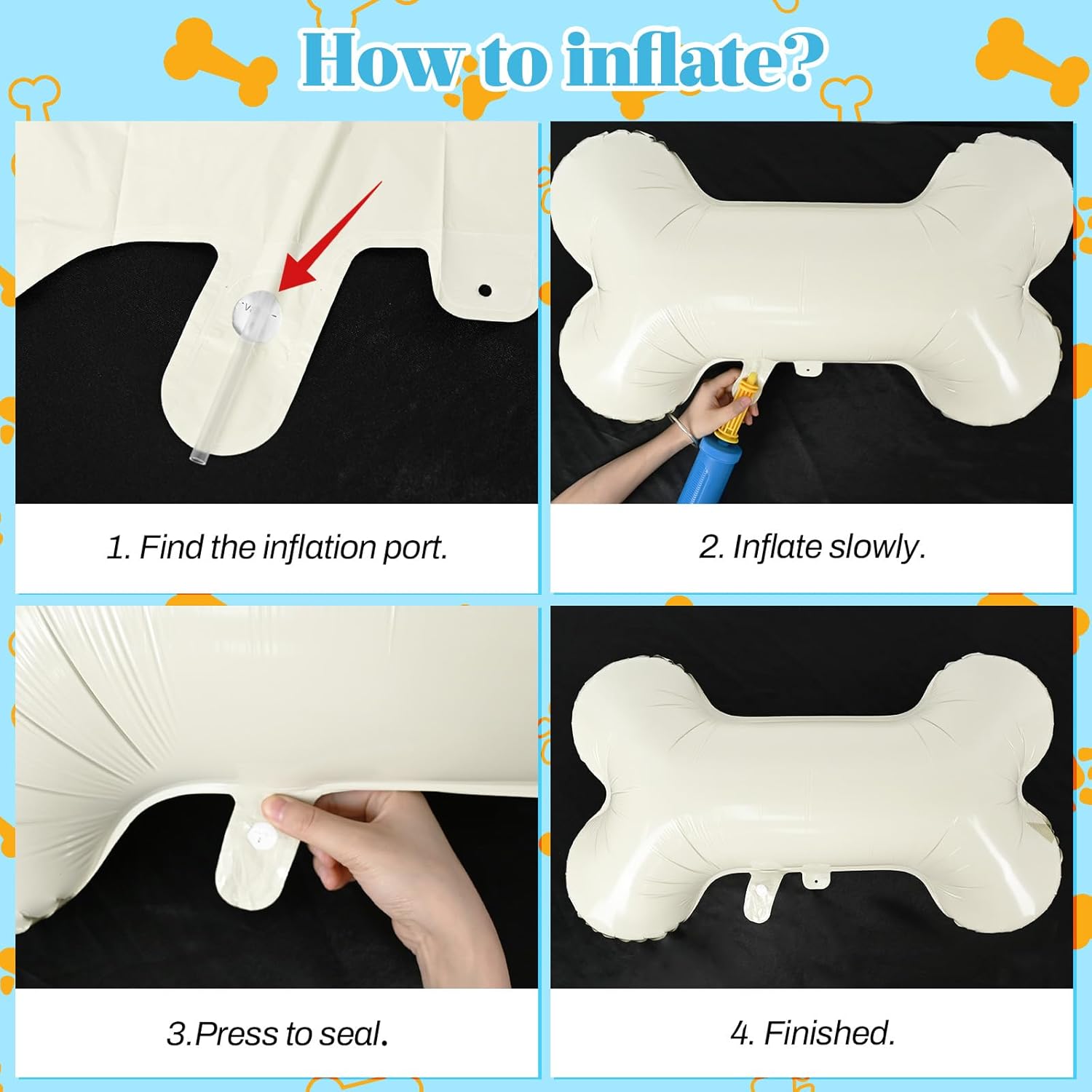 How to inflate?

1. Find the inflation port.

2. Inflate slowly.

3.Press to seal.

4. Finished.