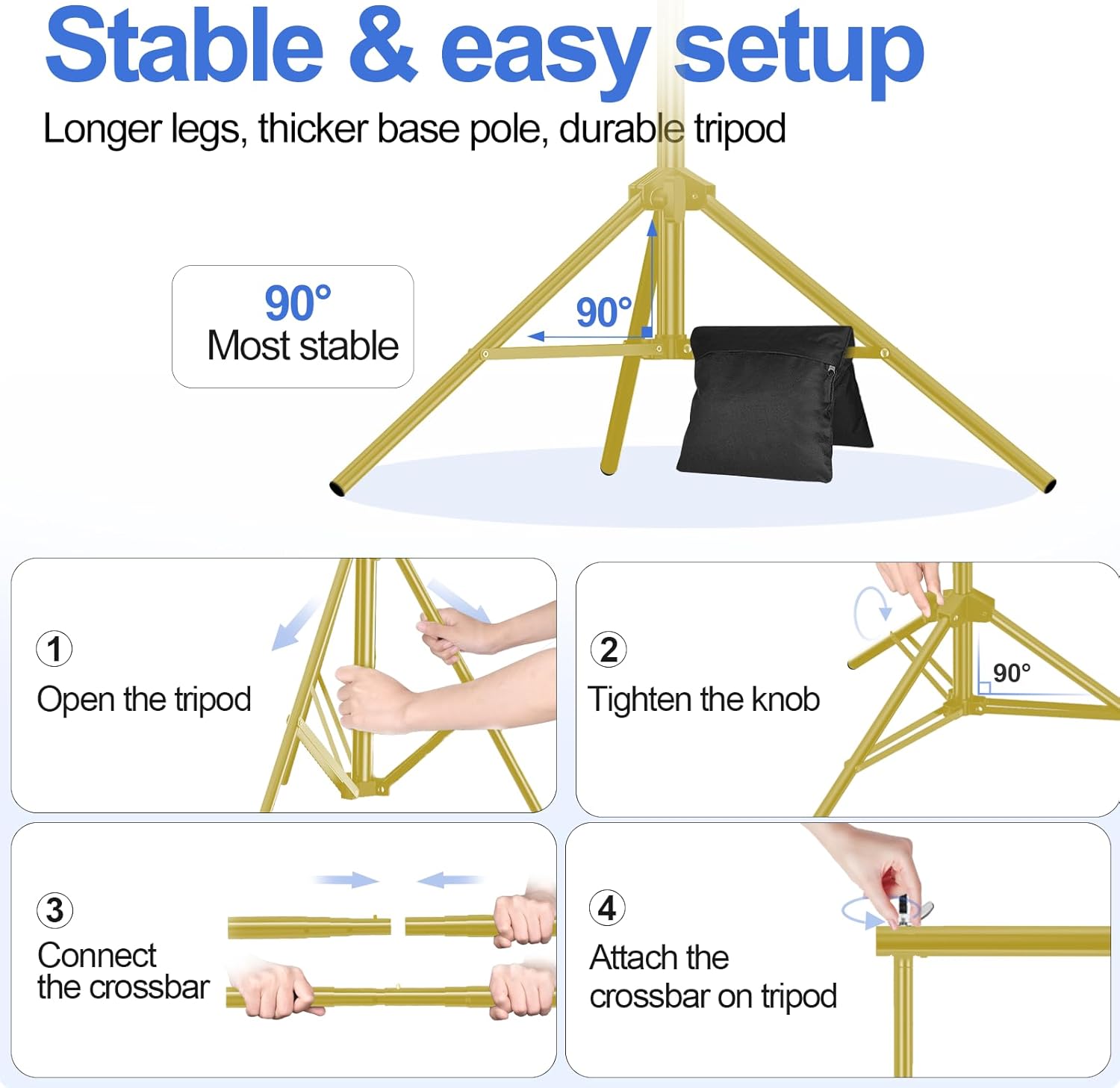 Stable & easy setup
Longer legs, thicker base pole, durable tripod

90°
Most stable

90°

1
Open the tripod

2
Tighten the knob

90°

3
Connect the crossbar

4
Attach the crossbar on tripod