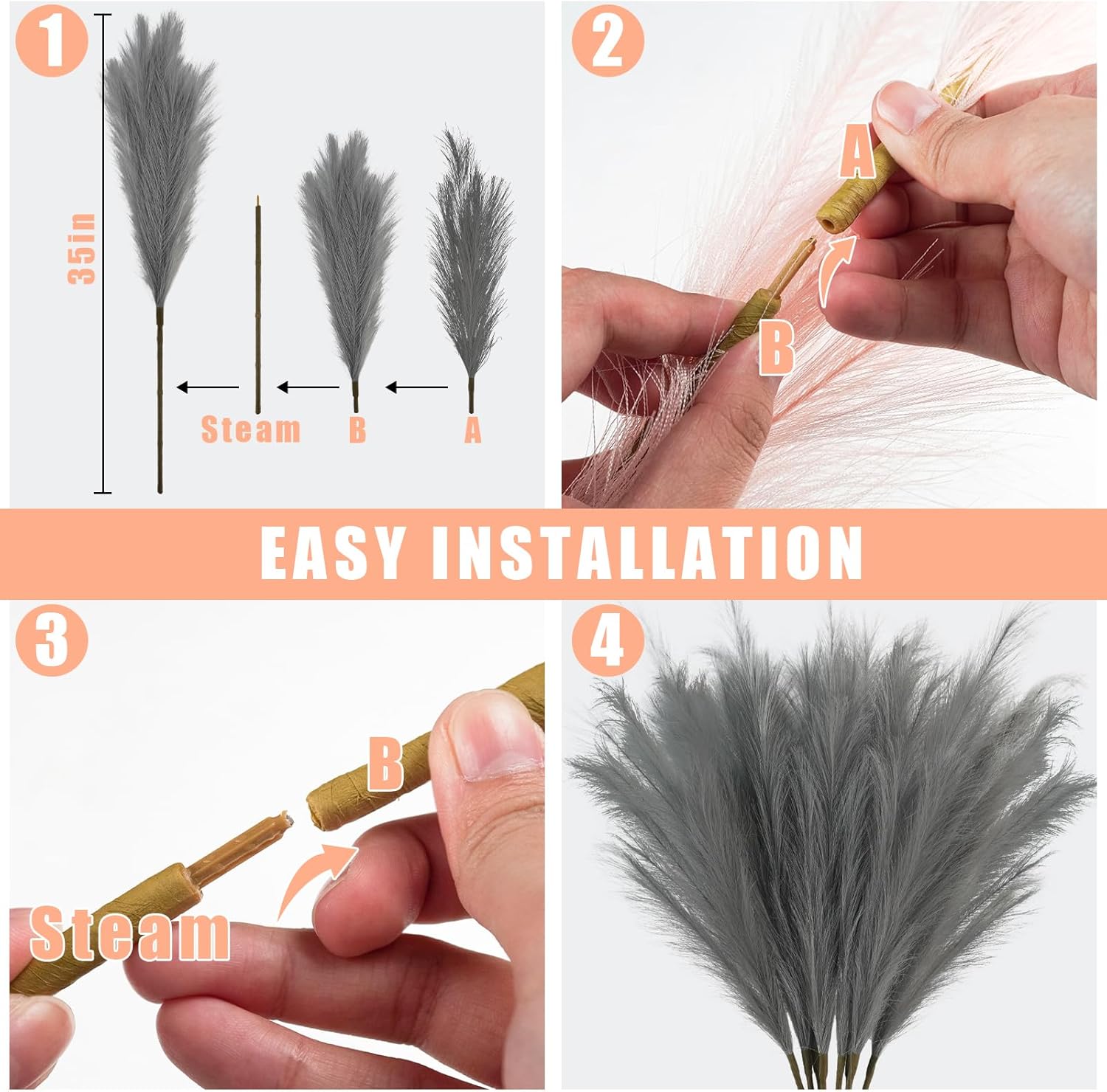 1

35in

Steam B A

2

A

B

EASY INSTALLATION

3

B

Steam

4