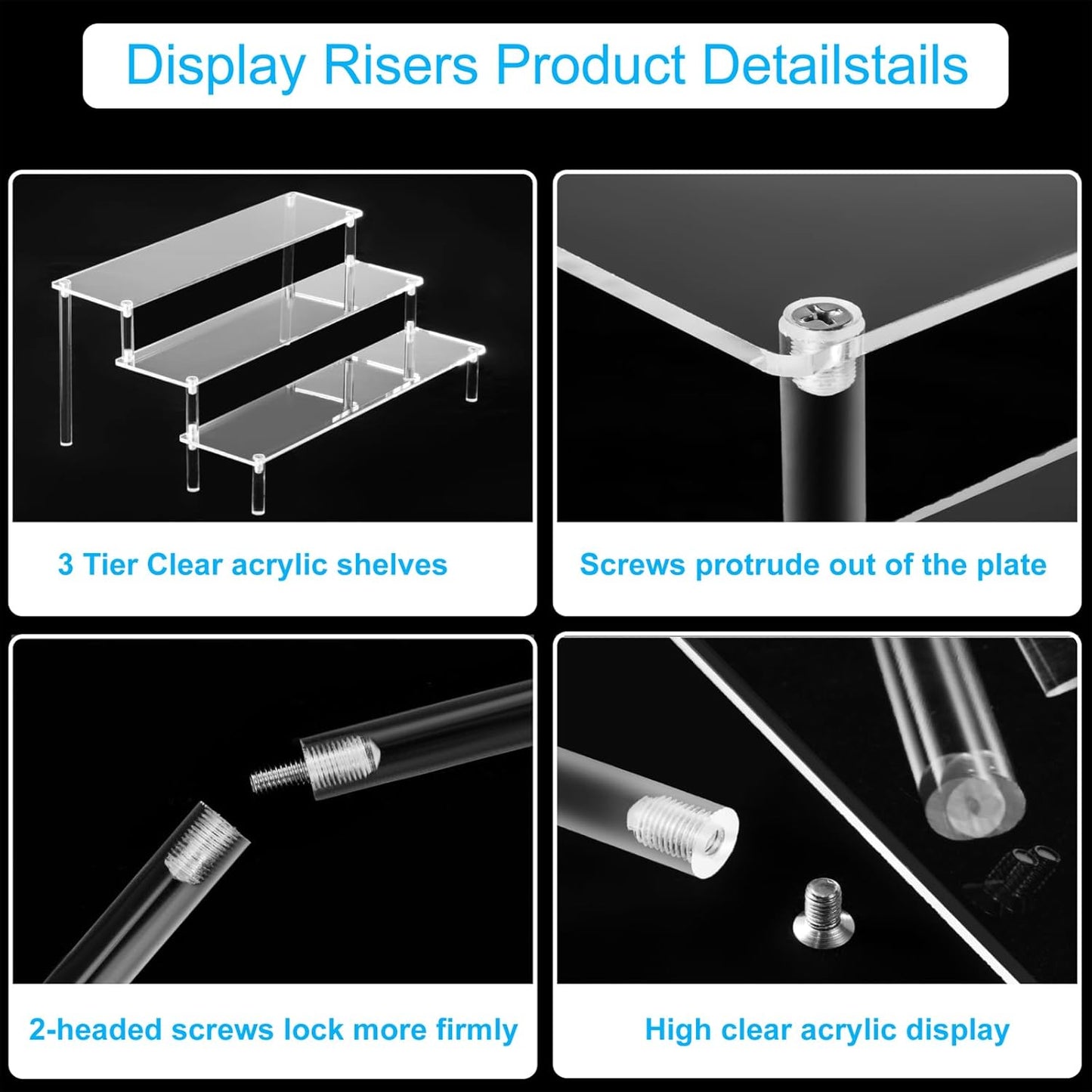 Display Risers Product Detailstails

3 Tier Clear acrylic shelves

Screws protrude out of the plate

2-headed screws lock more firmly

High clear acrylic display