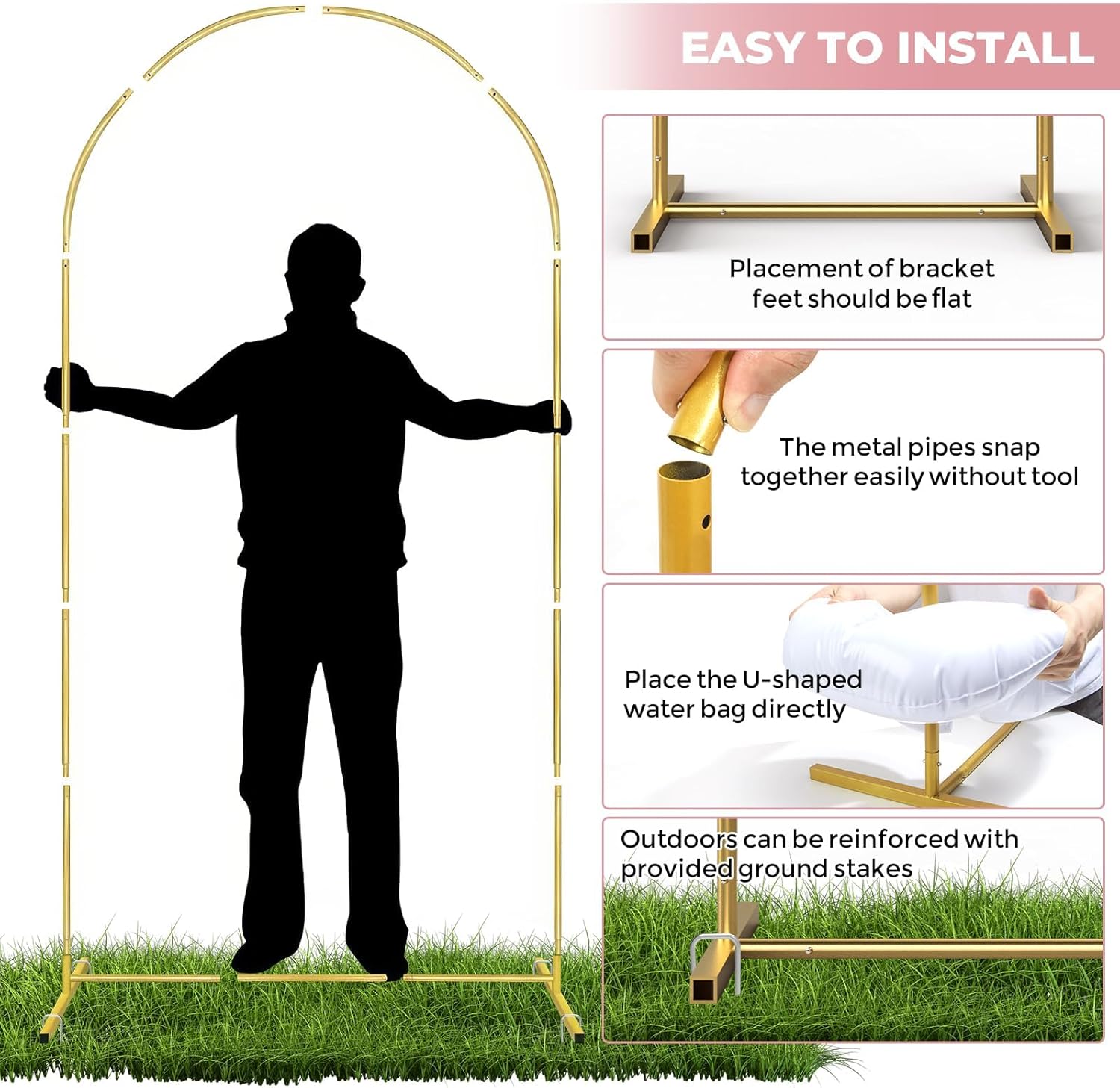 EASY TO INSTALL

Placement of bracket feet should be flat

The metal pipes snap together easily without tool

Place the U-shaped water bag directly

Outdoors can be reinforced with provided ground stakes