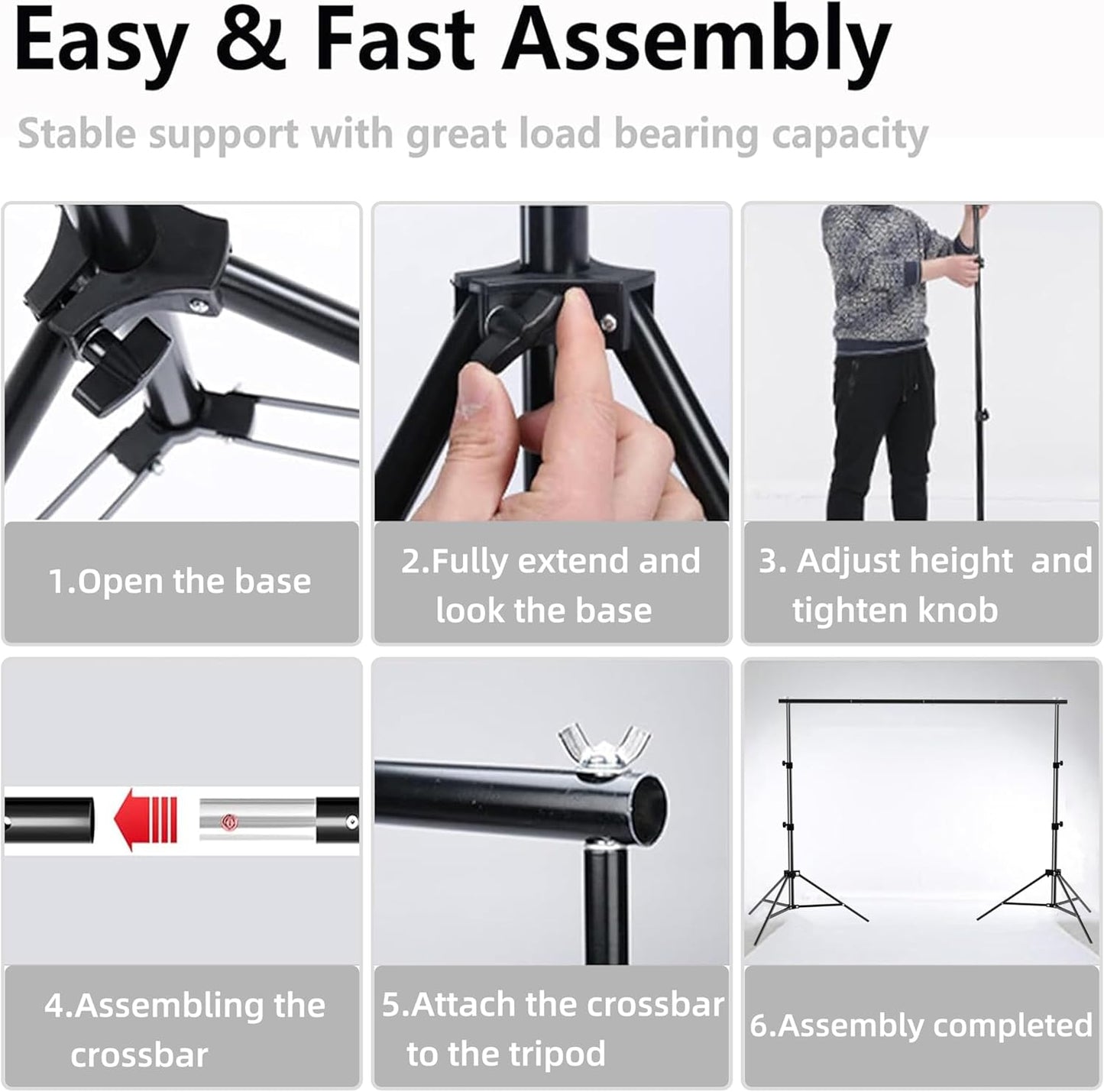 Easy & Fast Assembly

Stable support with great load bearing capacity

1.Open the base

2.Fully extend and look the base

3. Adjust height and tighten knob

4.Assembling the crossbar

5.Attach the crossbar to the tripod

6.Assembly completed