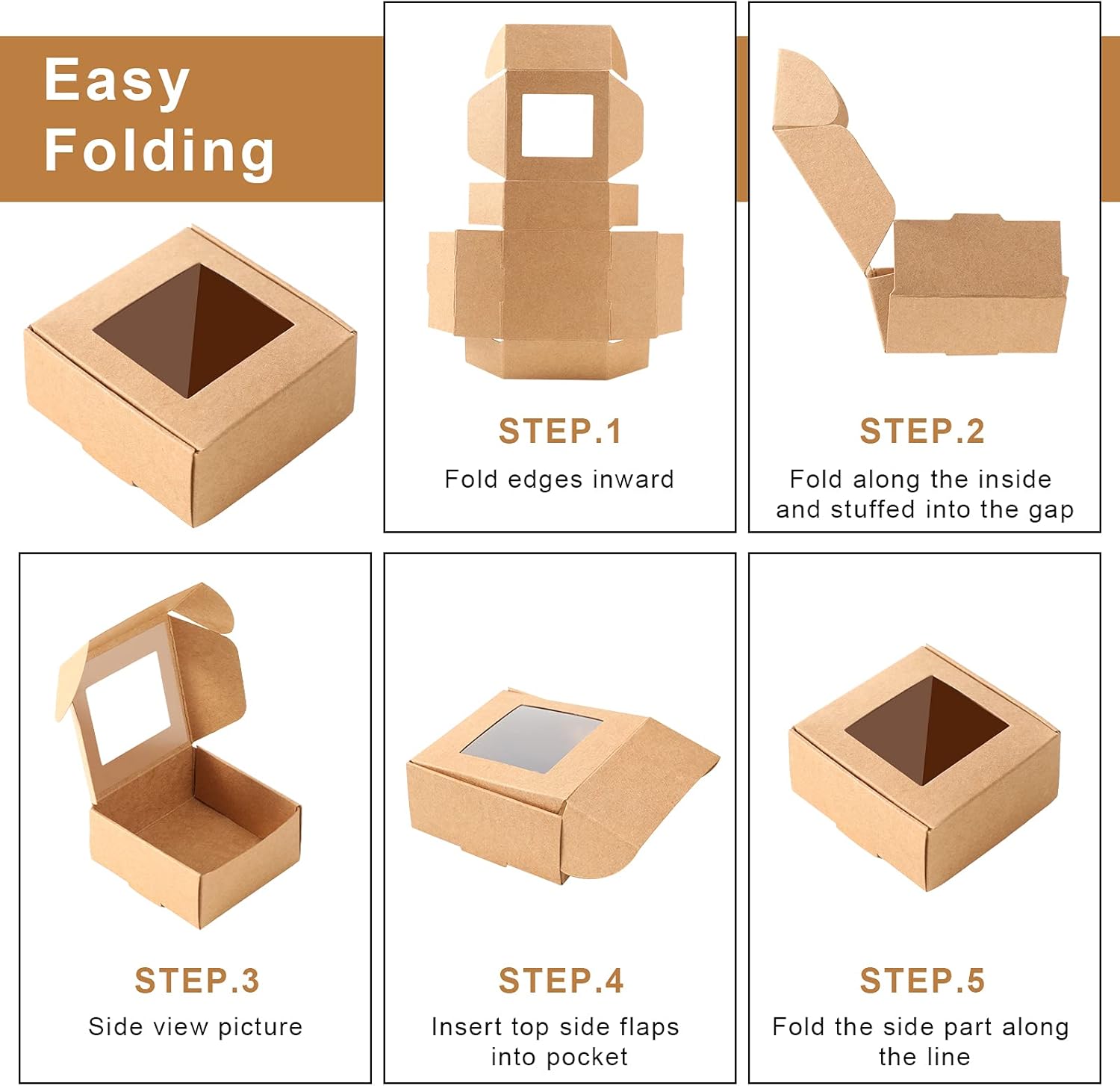 Easy Folding

STEP.1
Fold edges inward

STEP.2
Fold along the inside and stuffed into the gap

STEP.3
Side view picture

STEP.4
Insert top side flaps into pocket

STEP.5
Fold the side part along the line