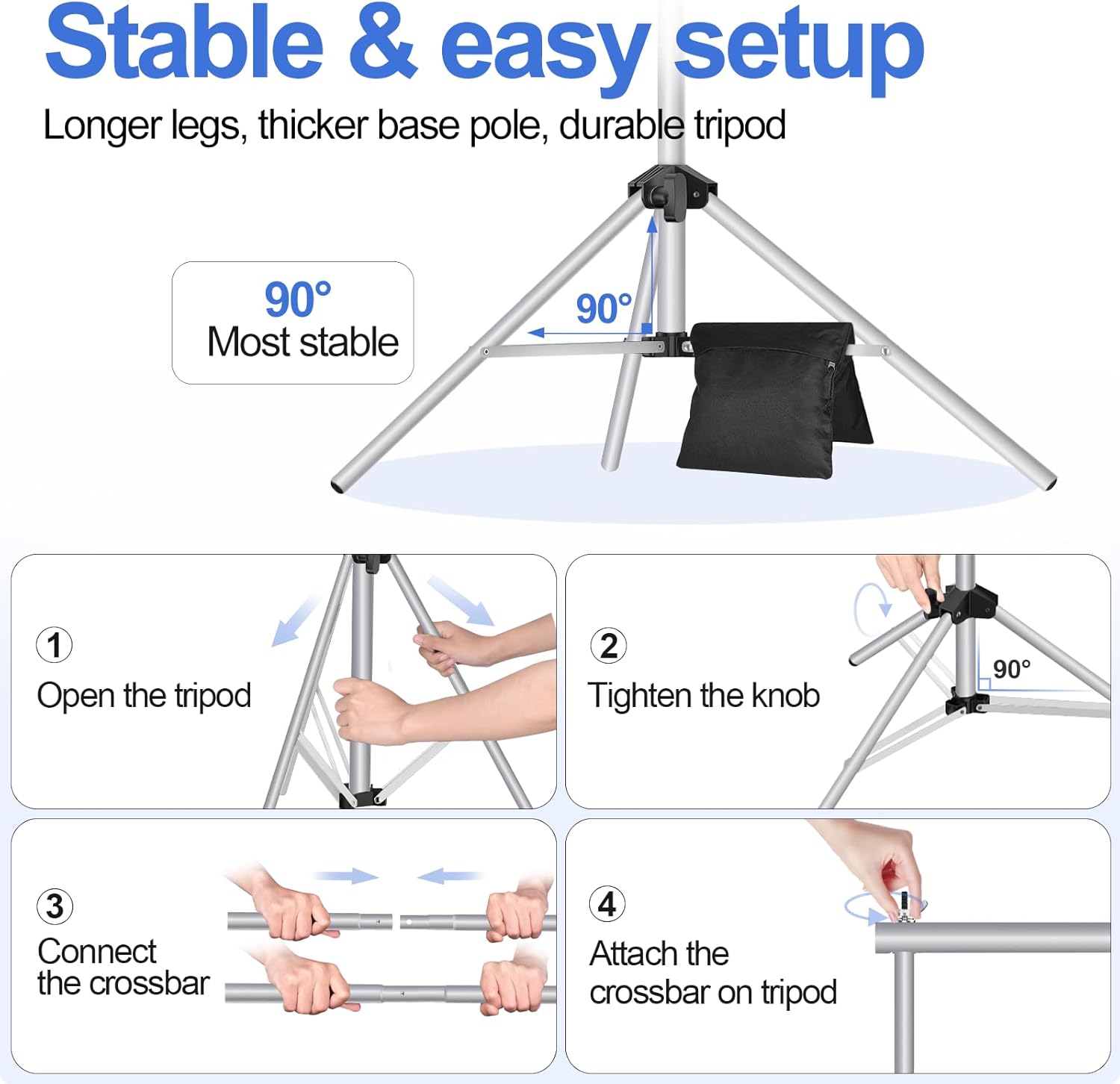 Stable & easy setup

Longer legs, thicker base pole, durable tripod

90°
Most stable

90°

1
Open the tripod

2
Tighten the knob

90°

3
Connect the crossbar

4
Attach the crossbar on tripod