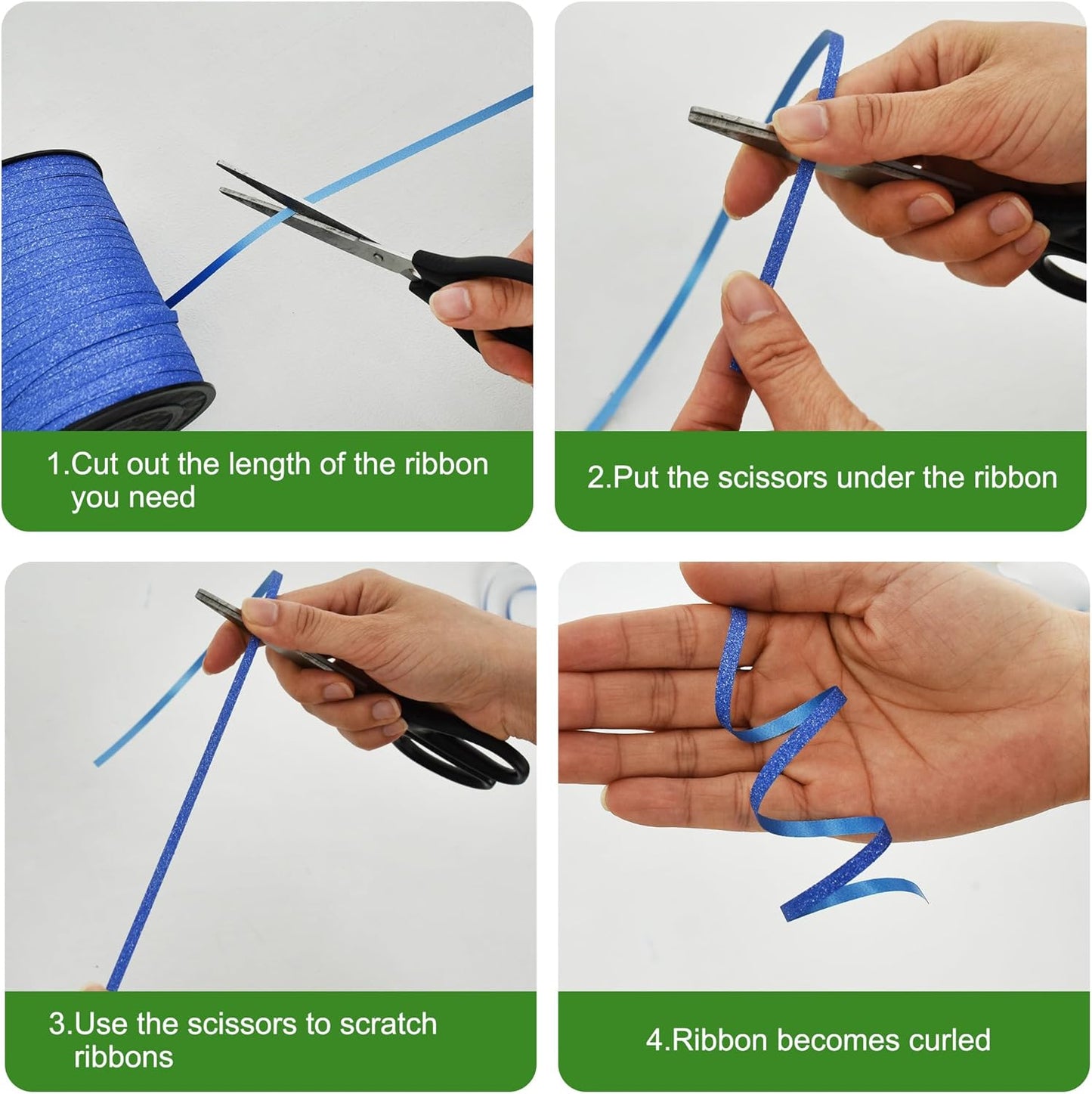 1.Cut out the length of the ribbon you need

2.Put the scissors under the ribbon

3.Use the scissors to scratch ribbons

4.Ribbon becomes curled