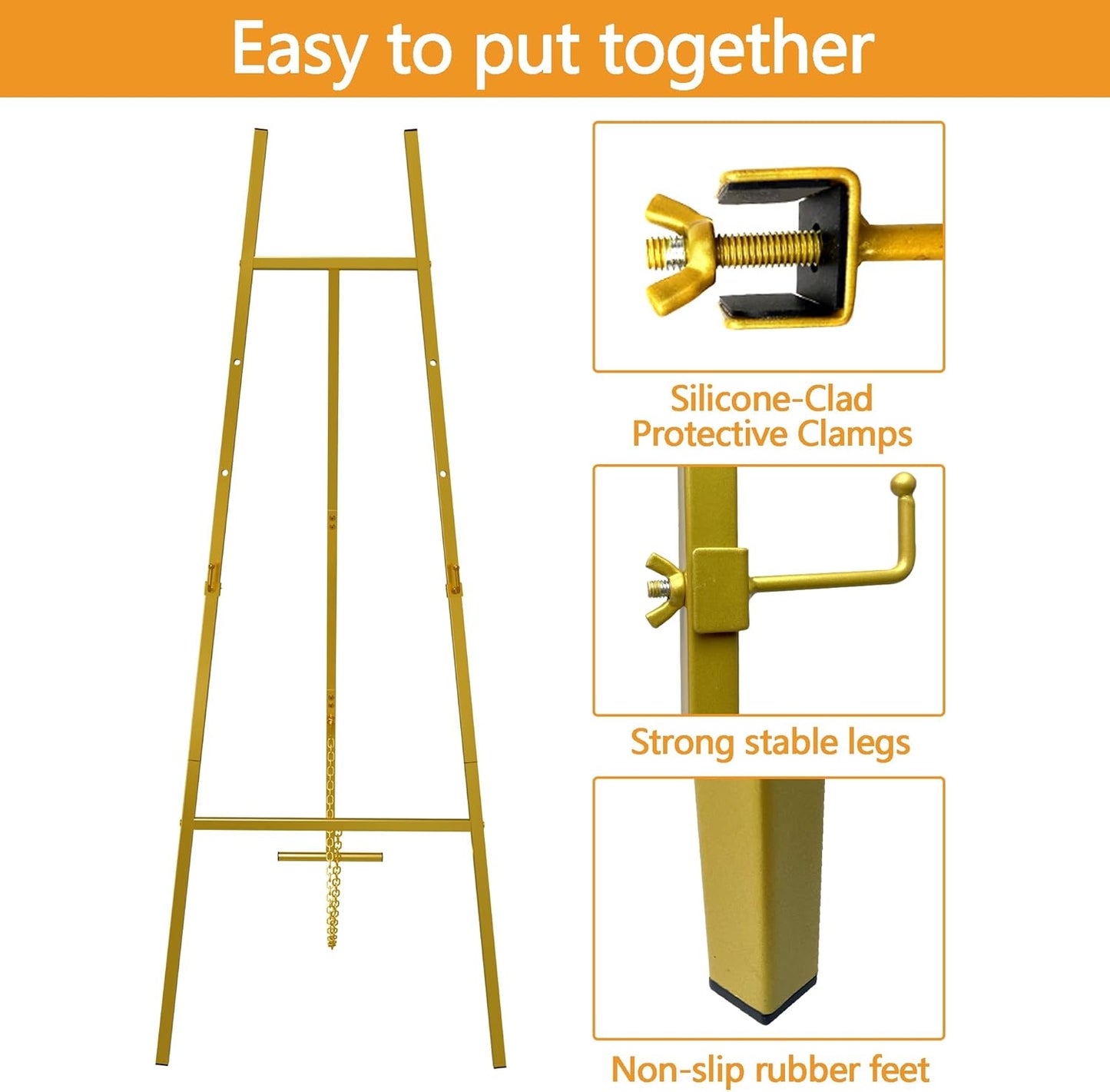 Easy to put together

Silicone-Clad Protective Clamps

Strong stable legs

Non-slip rubber feet