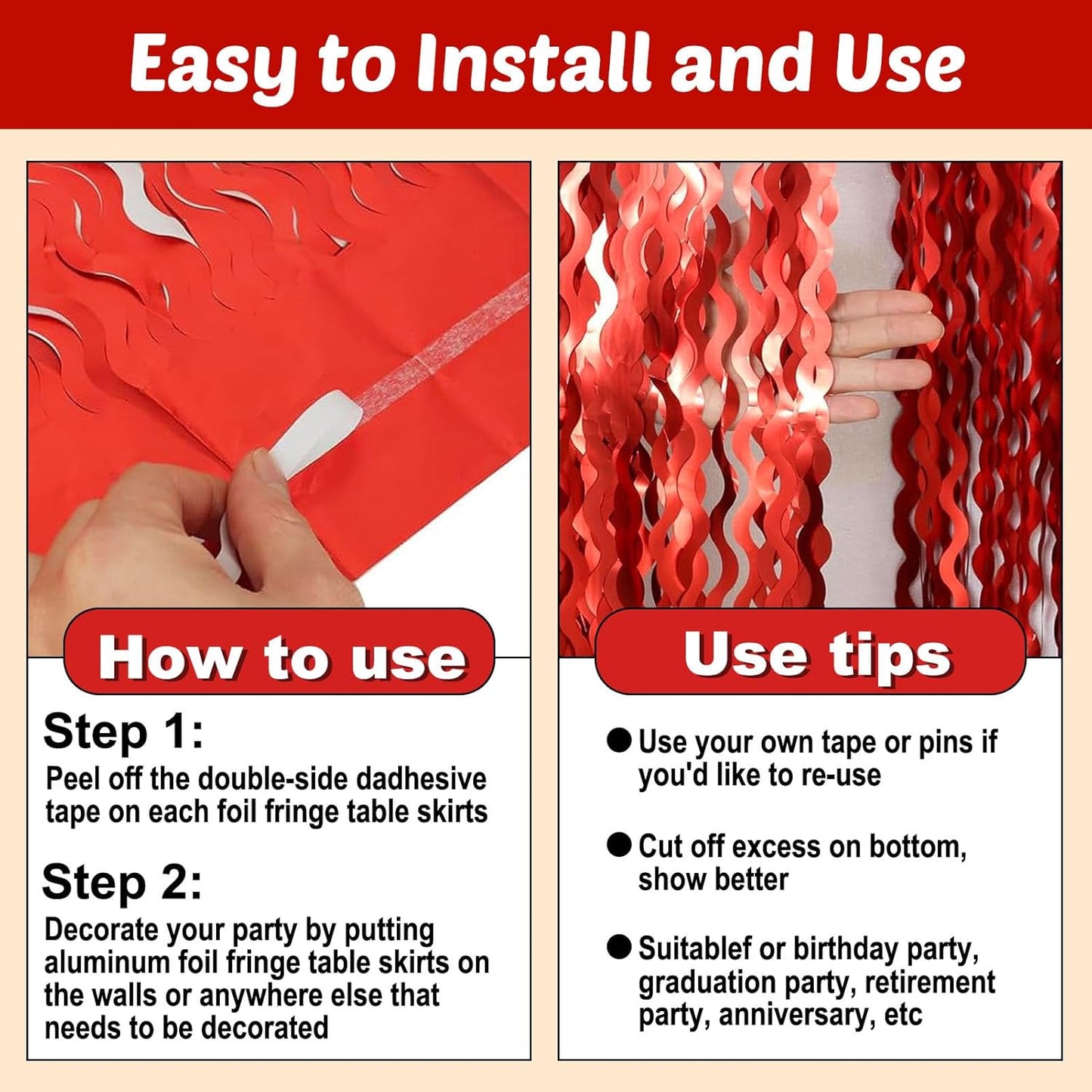 Easy to Install and Use

How to use

Step 1:
Peel off the double-side dadhesive tape on each foil fringe table skirts

Step 2:
Decorate your party by putting aluminum foil fringe table skirts on the walls or anywhere else that needs to be decorated

Use tips

● Use your own tape or pins if you'd like to re-use

● Cut off excess on bottom, show better

● Suitablef or birthday party, graduation party, retirement party, anniversary, etc