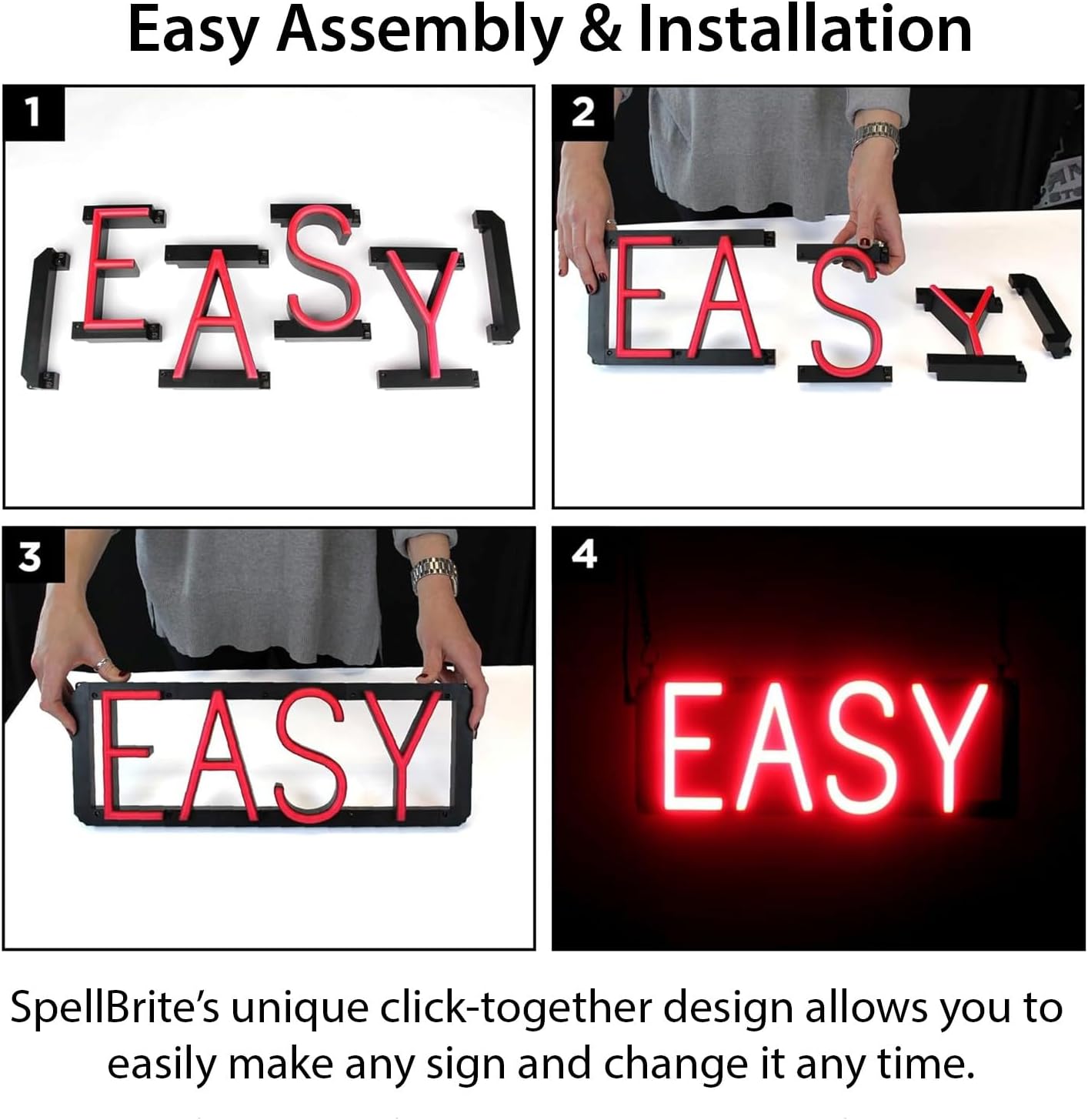 Easy Assembly & Installation

1

EASY

2

EASY

3

EASY

4

EASY

SpellBrite's unique click-together design allows you to easily make any sign and change it any time.