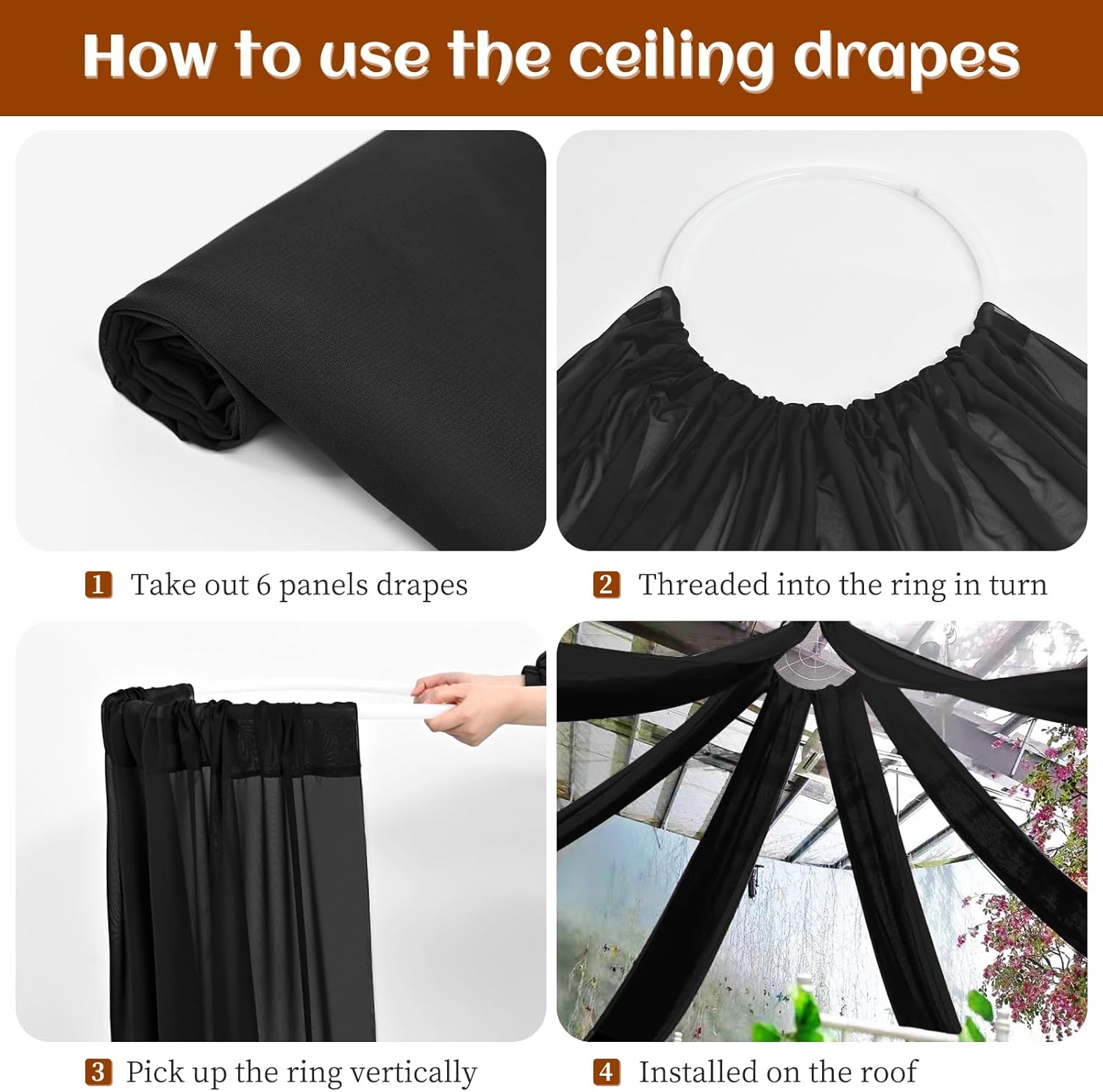 How to use the ceiling drapes

1 Take out 6 panels drapes

2 Threaded into the ring in turn

3 Pick up the ring vertically

4 Installed on the roof