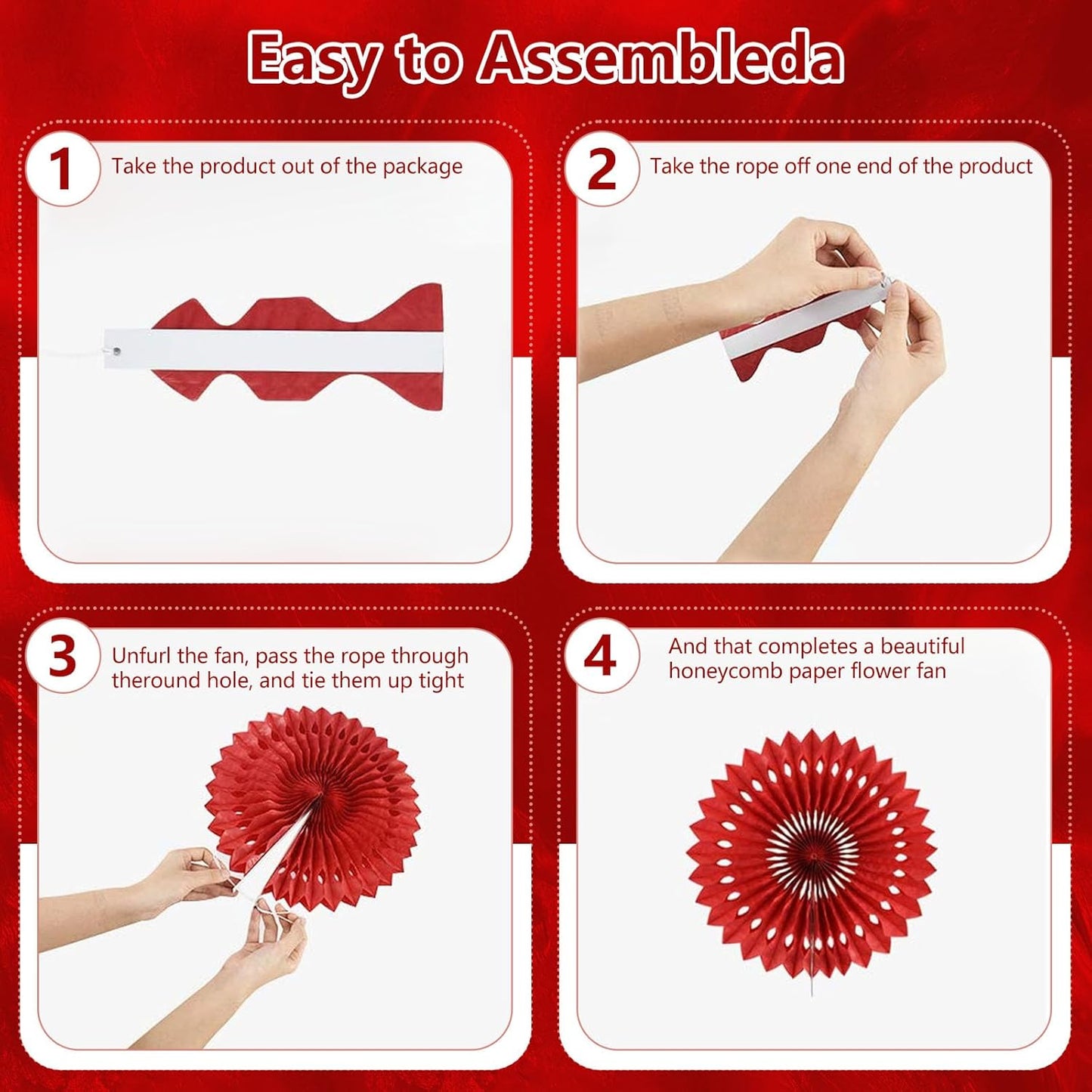 Easy to Assembleda

1 Take the product out of the package

2 Take the rope off one end of the product

3 Unfurl the fan, pass the rope through theround hole, and tie them up tight

4 And that completes a beautiful honeycomb paper flower fan