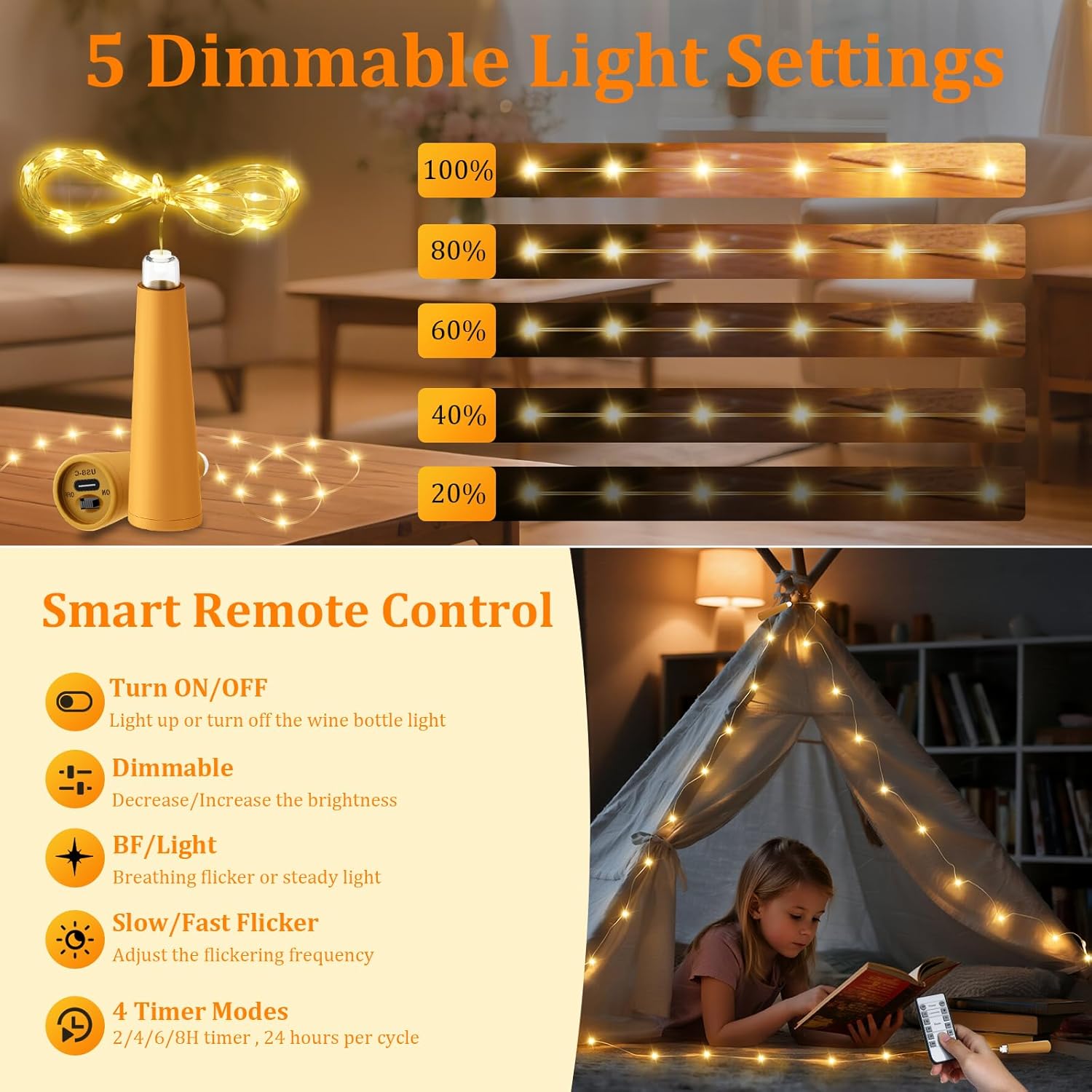 5 Dimmable Light Settings

100%

80%

60%

40%

20%

USB-C

OFF ON

Smart Remote Control

Turn ON/OFF
Light up or turn off the wine bottle light

Dimmable
Decrease/Increase the brightness

BF/Light
Breathing flicker or steady light

Slow/Fast Flicker
Adjust the flickering frequency

4 Timer Modes
2/4/6/8H timer , 24 hours per cycle