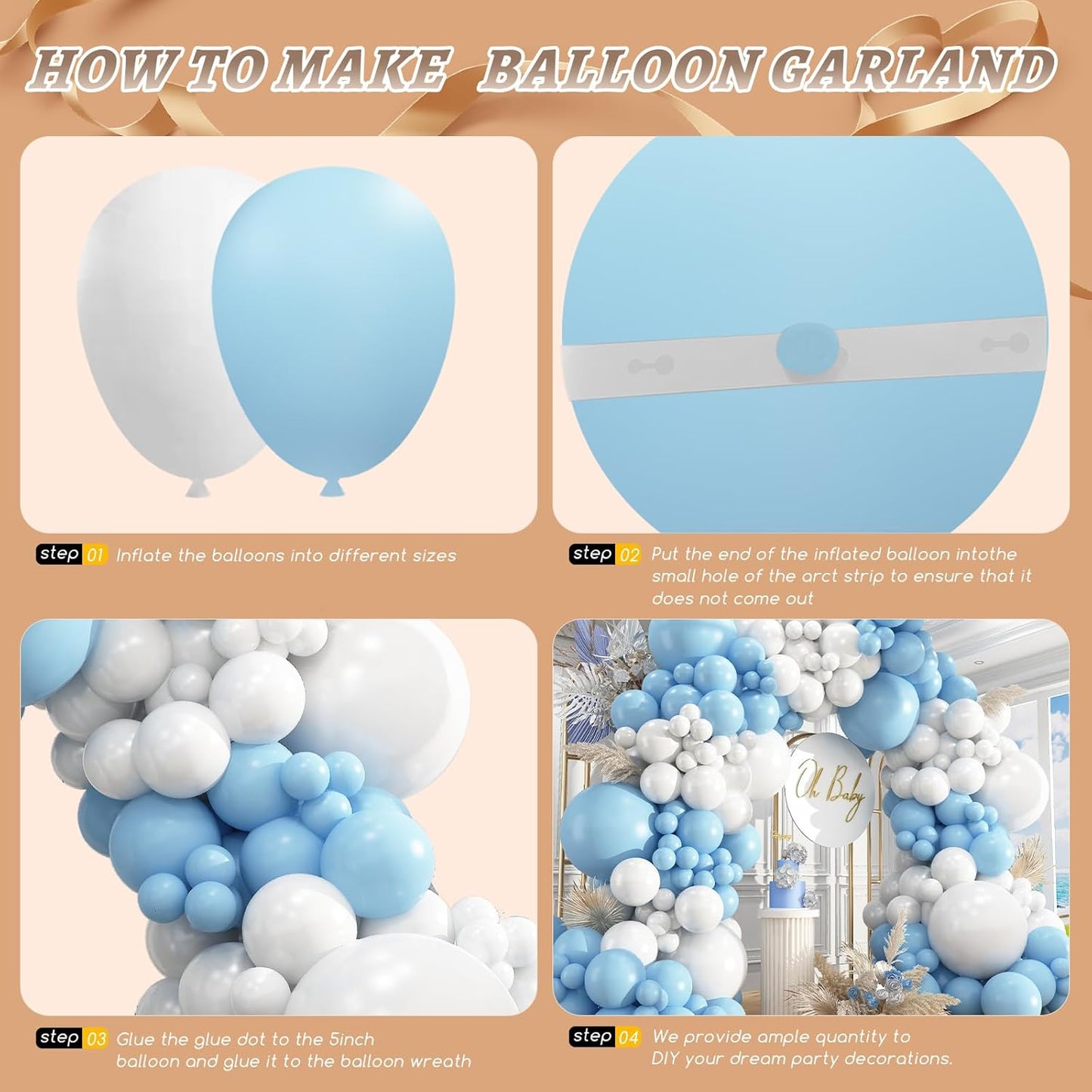 HOW TO MAKE BALLOON GARLAND

step 01 Inflate the balloons into different sizes

step 02 Put the end of the inflated balloon intothe small hole of the arct strip to ensure that it does not come out

Oh Baby

step 03 Glue the glue dot to the 5inch balloon and glue it to the balloon wreath

step 04 We provide ample quantity to DIY your dream party decorations.