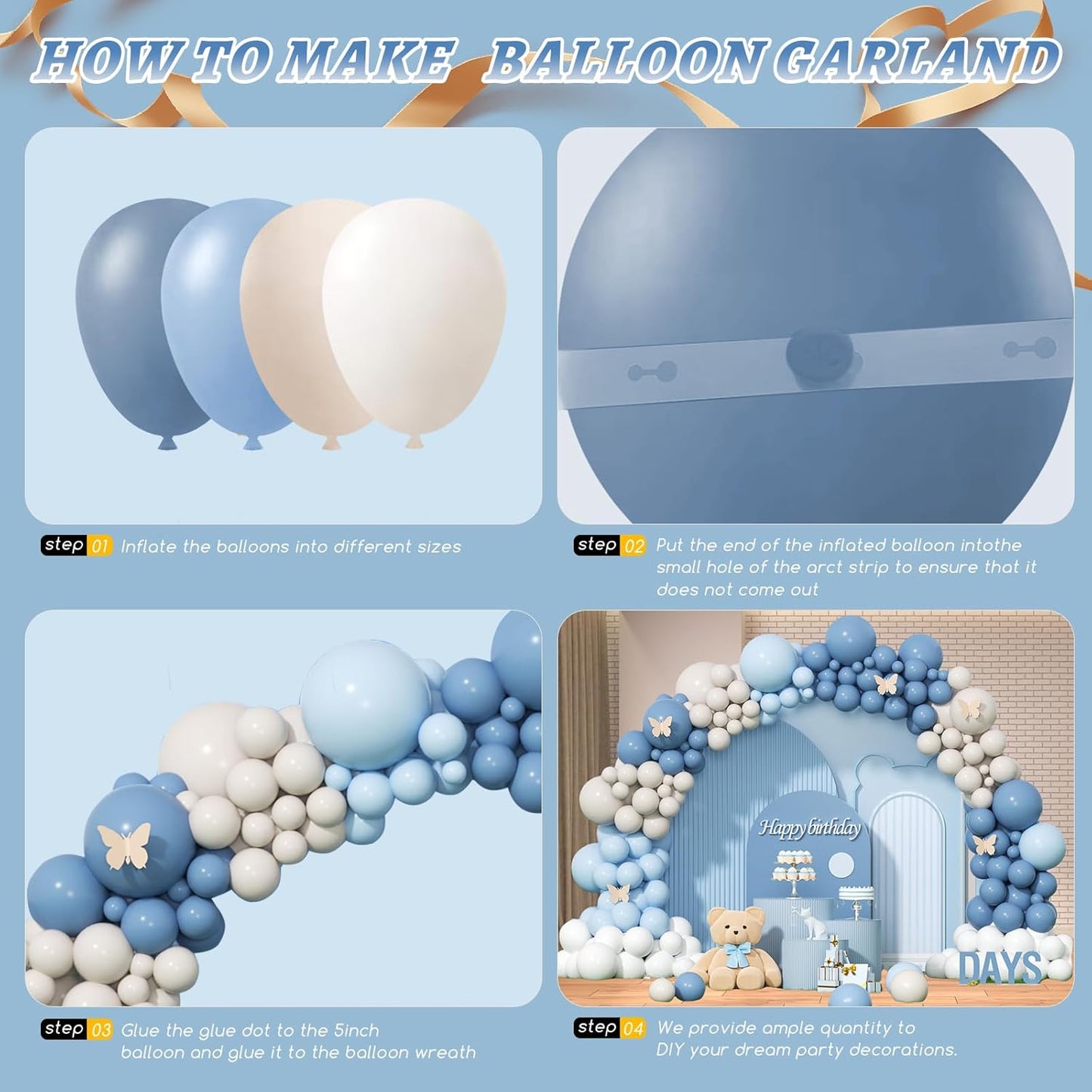 HOW TO MAKE BALLOON GARLAND

step 01 Inflate the balloons into different sizes

step 02 Put the end of the inflated balloon intothe small hole of the arct strip to ensure that it does not come out

Happy birthday

DAYS

step 03 Glue the glue dot to the 5inch balloon and glue it to the balloon wreath

step 04 We provide ample quantity to DIY your dream party decorations.