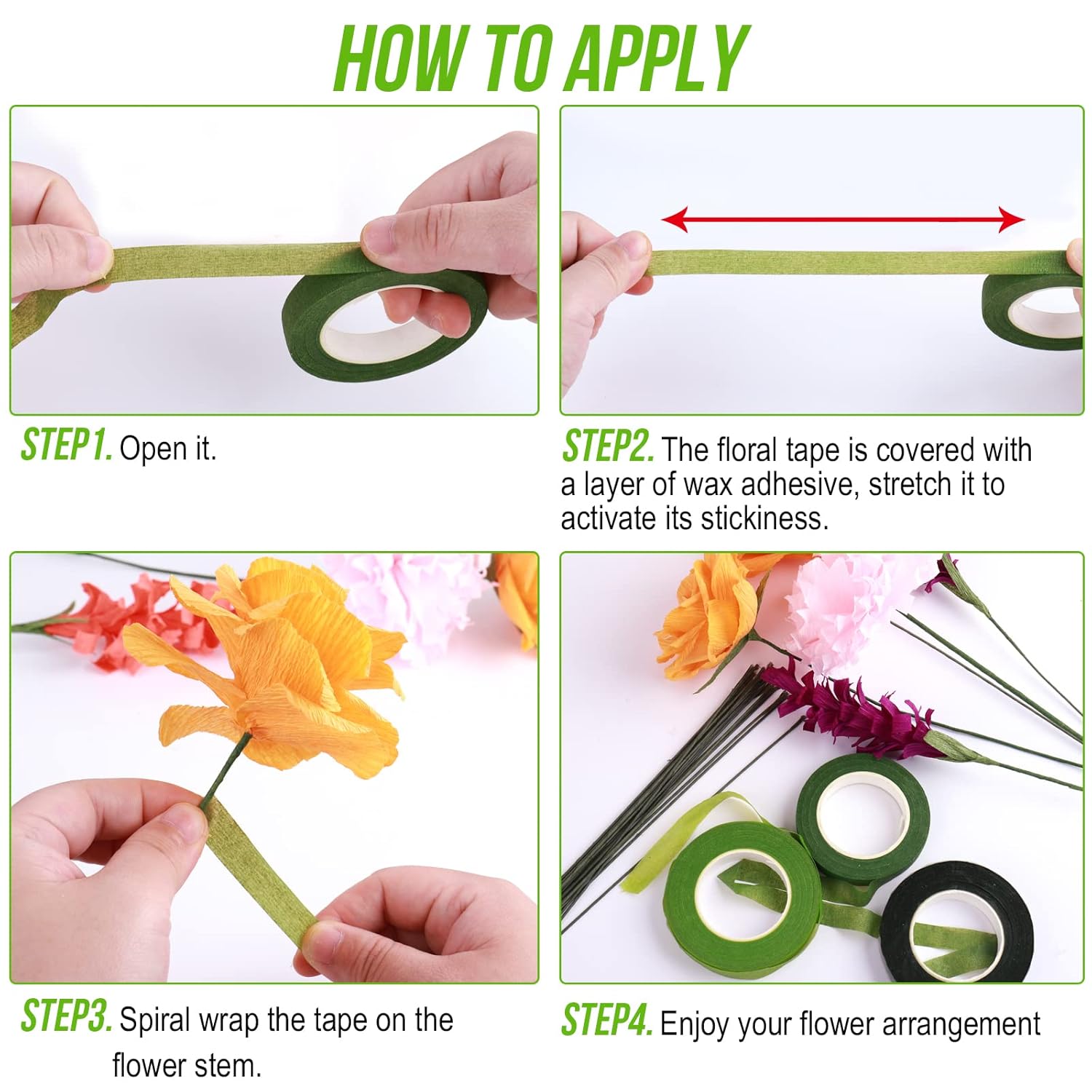 HOW TO APPLY

STEP1. Open it.

STEP2. The floral tape is covered with a layer of wax adhesive, stretch it to activate its stickiness.

STEP3. Spiral wrap the tape on the flower stem.

STEP4. Enjoy your flower arrangement