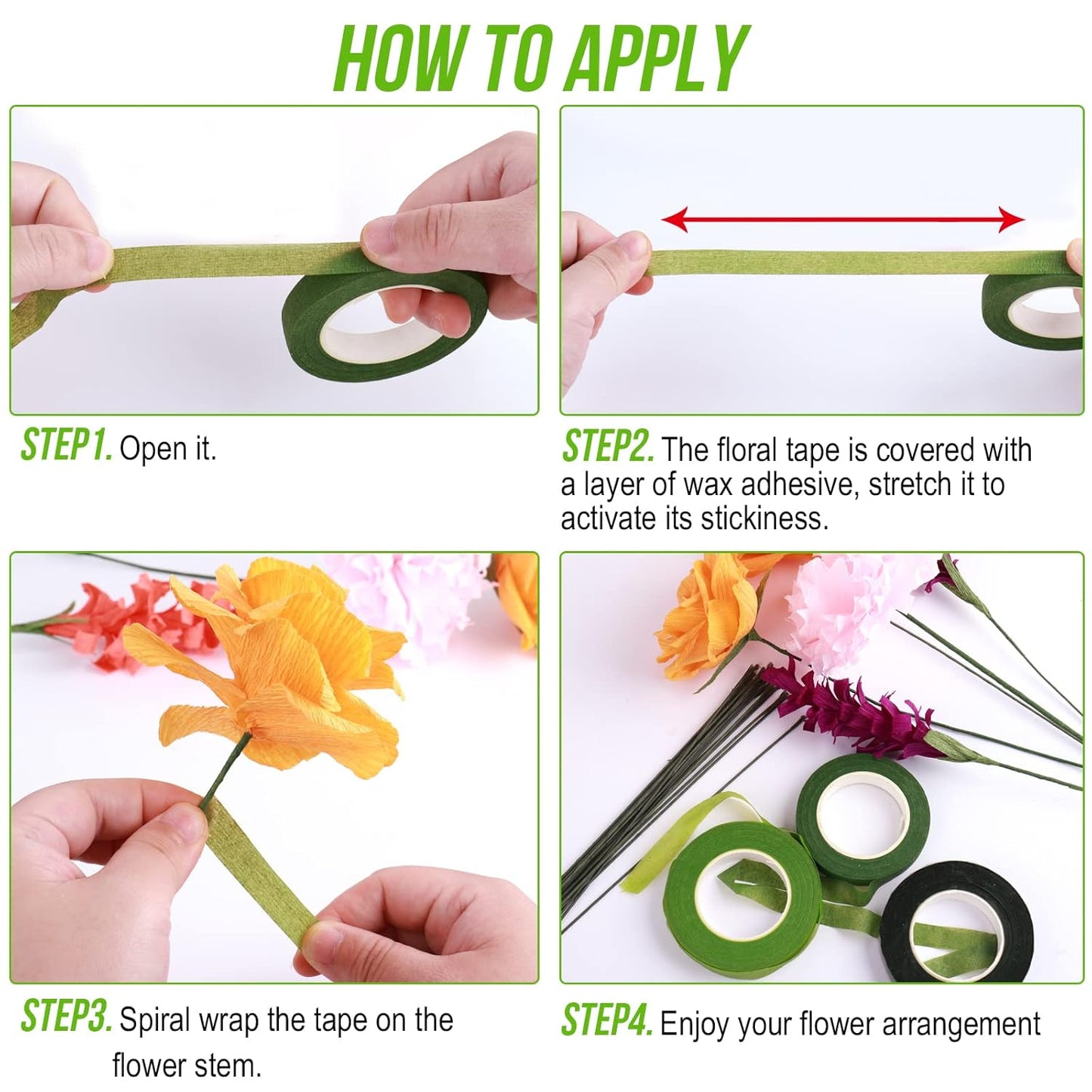 HOW TO APPLY

STEP1. Open it.

STEP2. The floral tape is covered with a layer of wax adhesive, stretch it to activate its stickiness.

STEP3. Spiral wrap the tape on the flower stem.

STEP4. Enjoy your flower arrangement