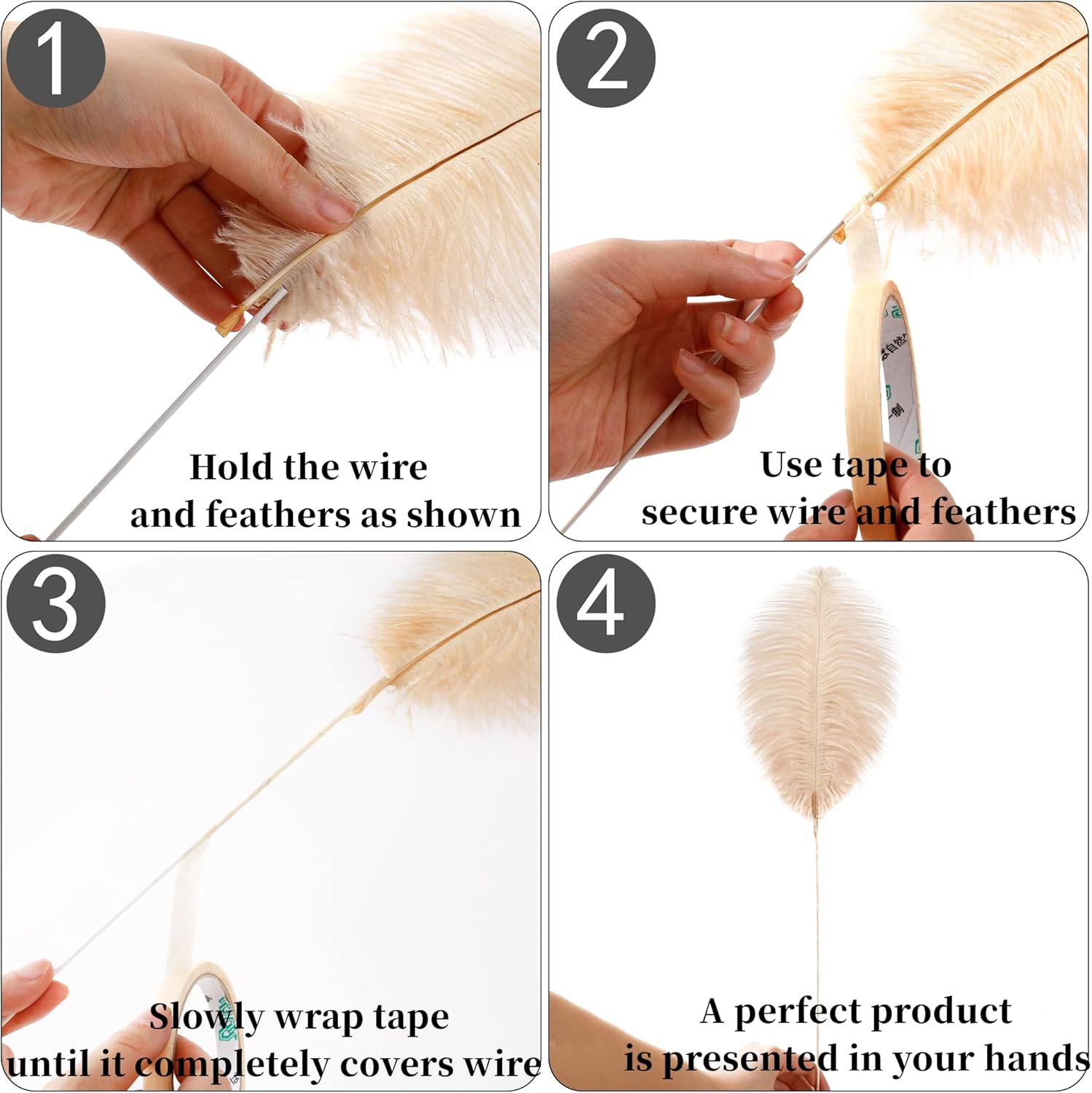 1

Hold the wire and feathers as shown

2

Use tape to secure wire and feathers

3

Slowly wrap tape until it completely covers wire

4

A perfect product is presented in your hands