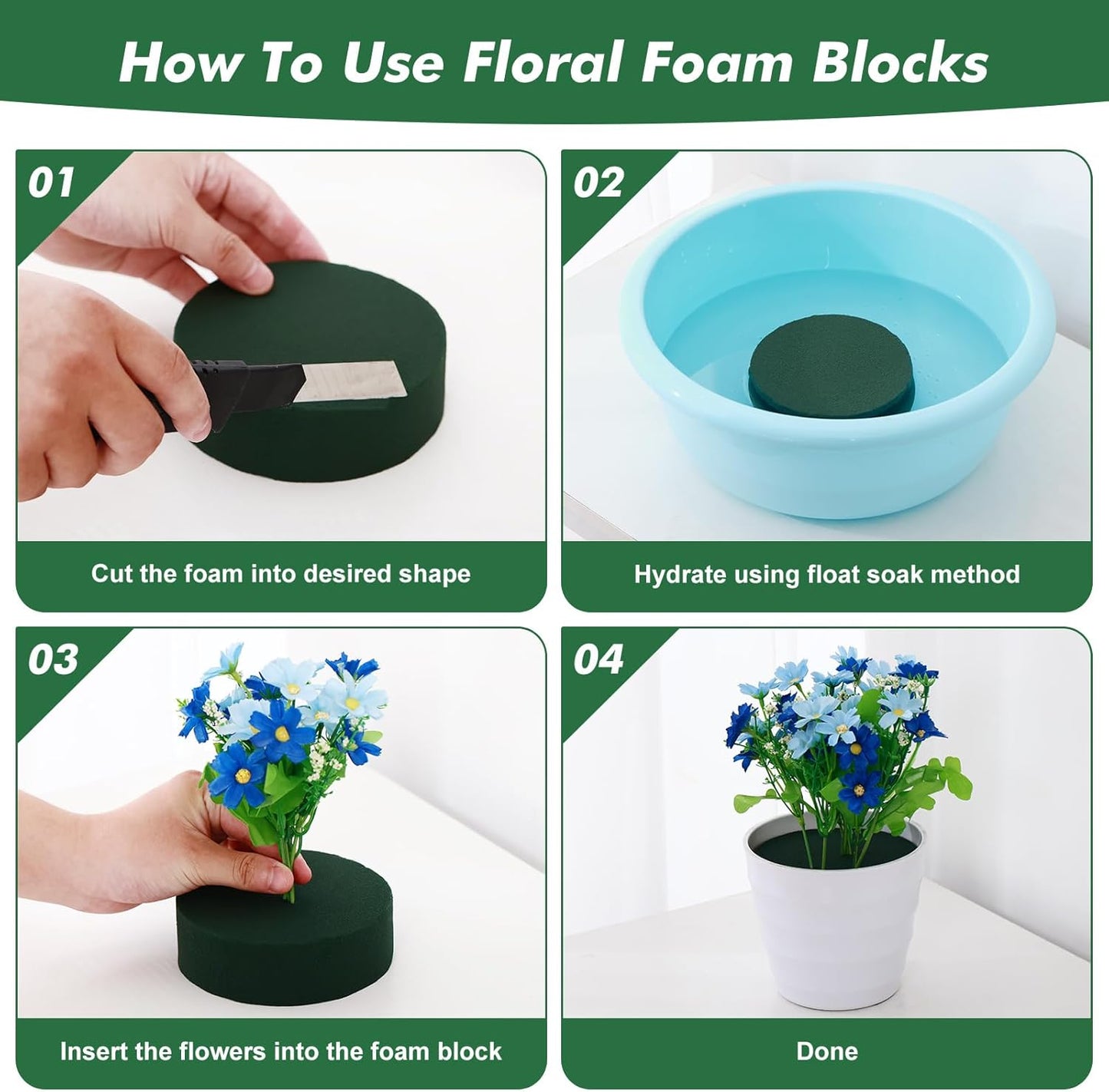 How To Use Floral Foam Blocks

01

Cut the foam into desired shape

02

Hydrate using float soak method

03

Insert the flowers into the foam block

04

Done