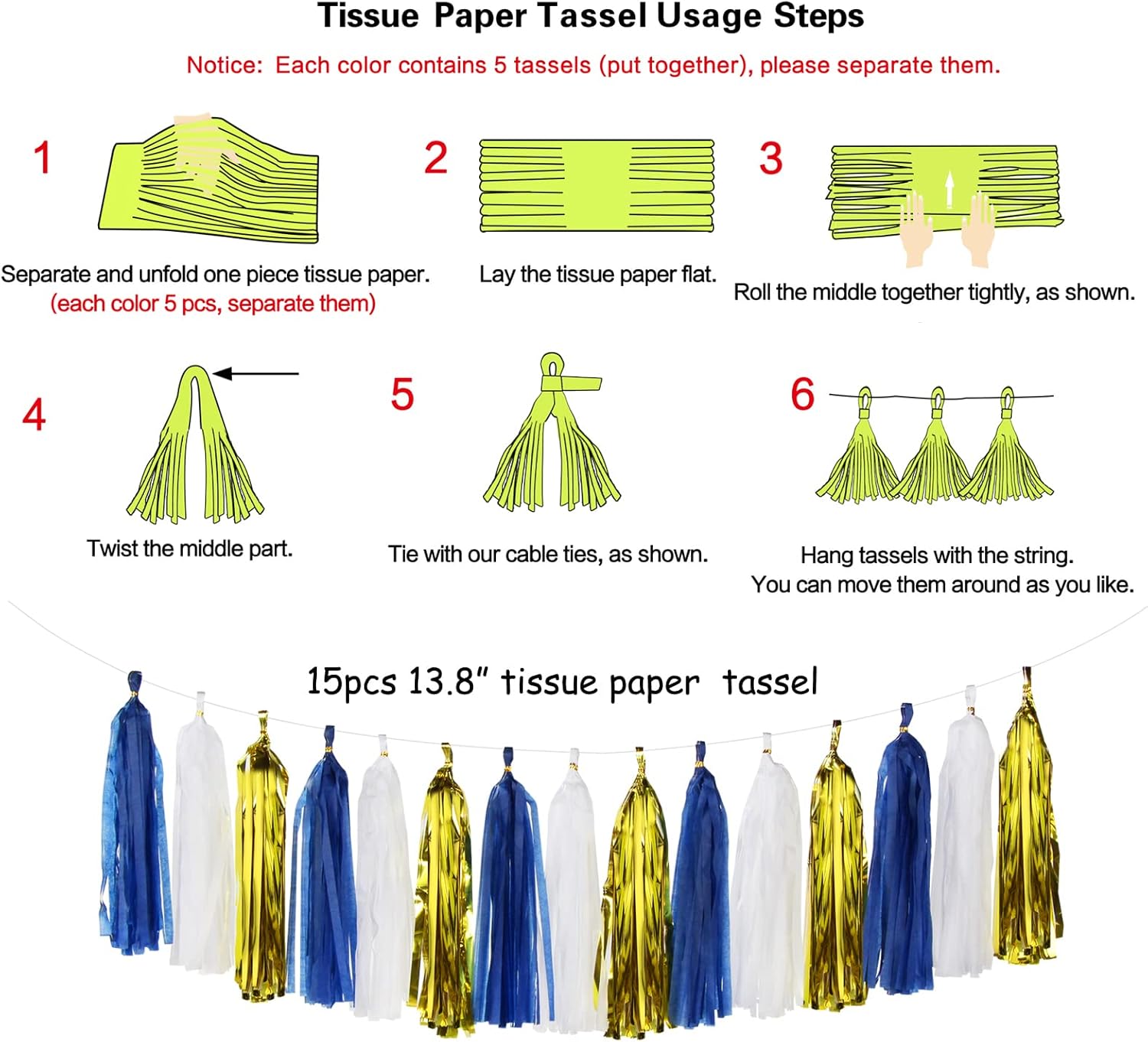 Tissue Paper Tassel Usage Steps

Notice: Each color contains 5 tassels (put together), please separate them.

1

Separate and unfold one piece tissue paper.
(each color 5 pcs, separate them)

2

Lay the tissue paper flat.

3

Roll the middle together tightly, as shown.

4

Twist the middle part.

5

Tie with our cable ties, as shown.

6

Hang tassels with the string.
You can move them around as you like.

15pcs 13.8" tissue paper tassel