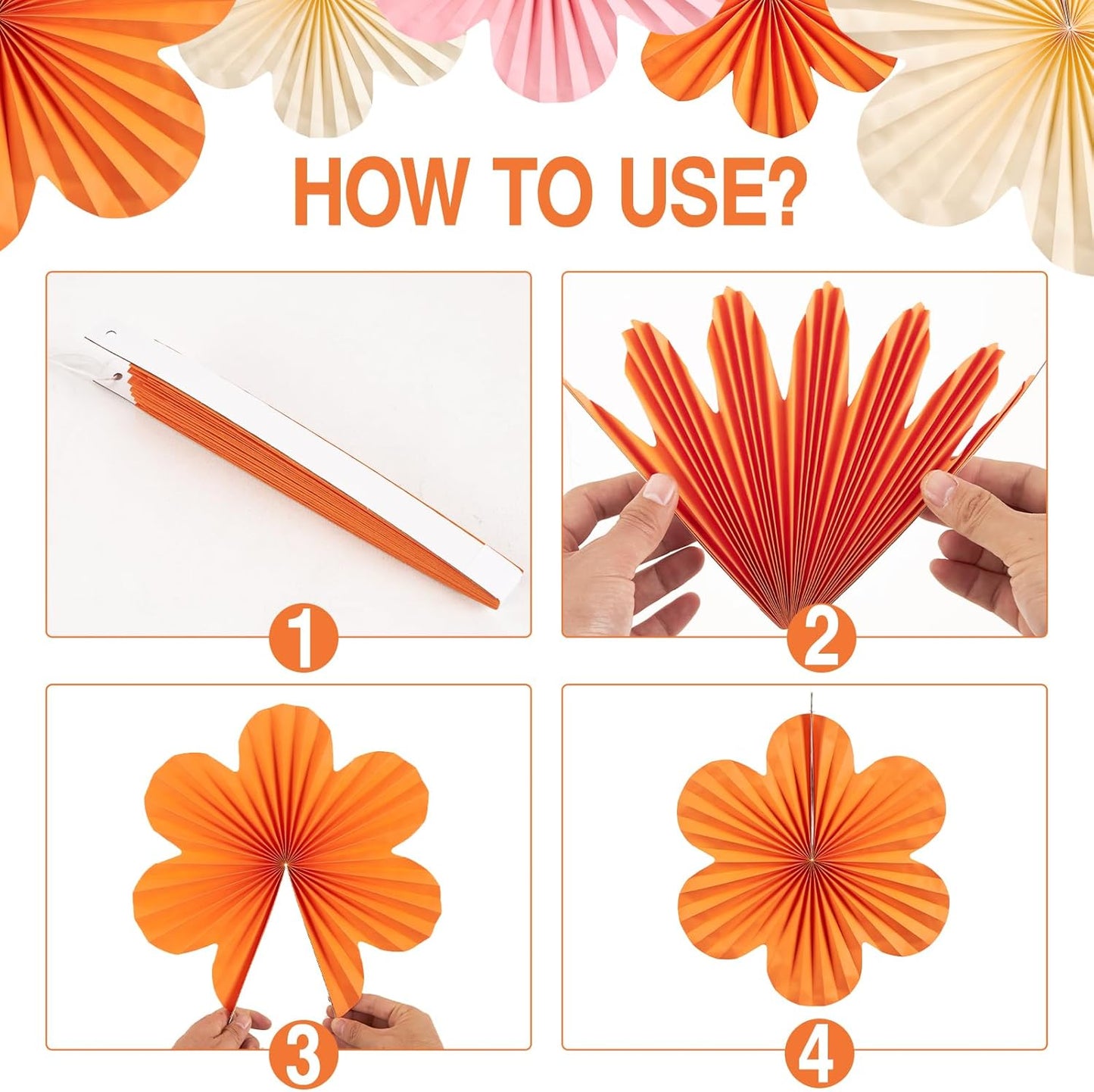 HOW TO USE?

1

2

3

4