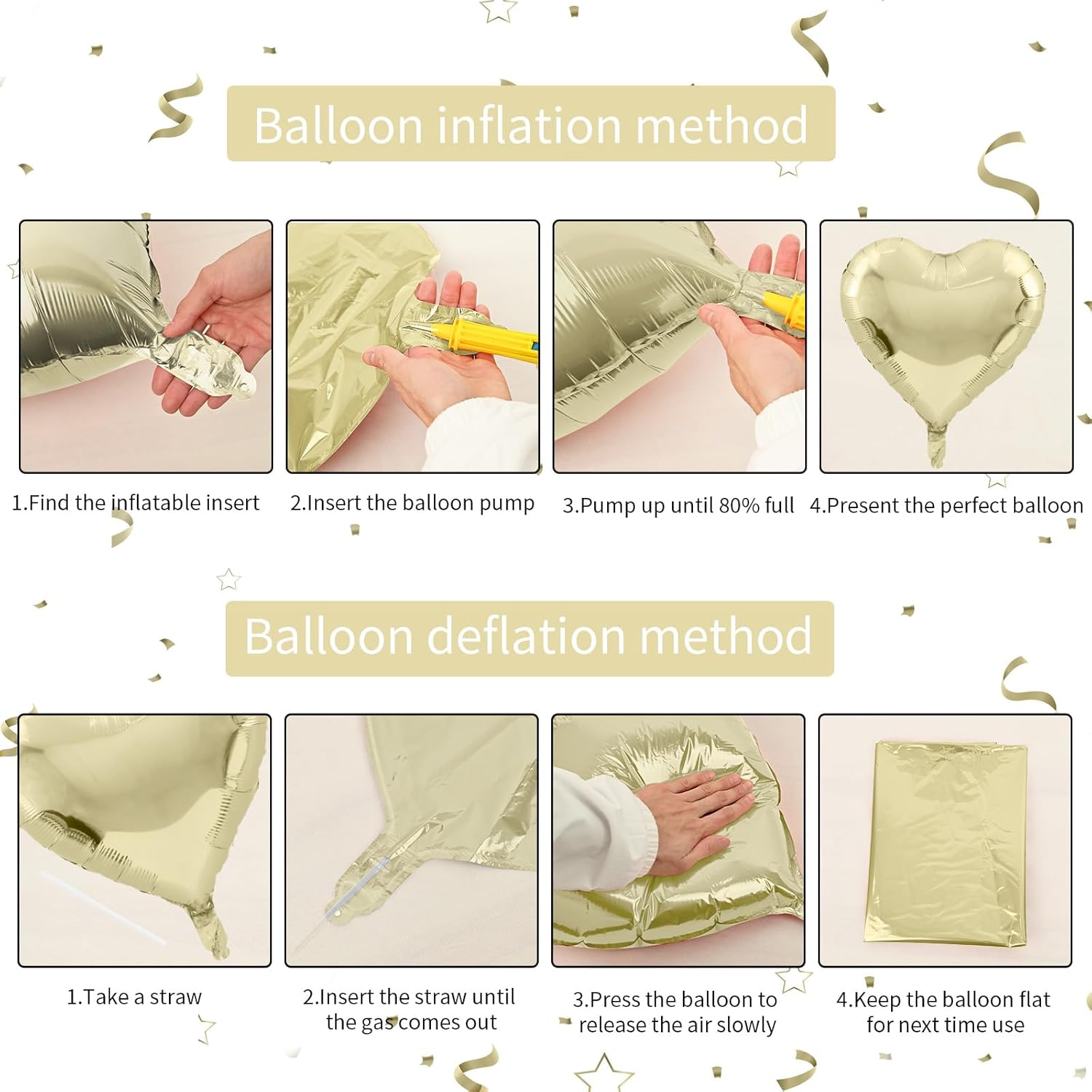 Balloon inflation method

1.Find the inflatable insert

2.Insert the balloon pump

3.Pump up until 80% full

4.Present the perfect balloon

Balloon deflation method

1.Take a straw

2.Insert the straw until the gas comes out

3.Press the balloon to release the air slowly

4.Keep the balloon flat for next time use