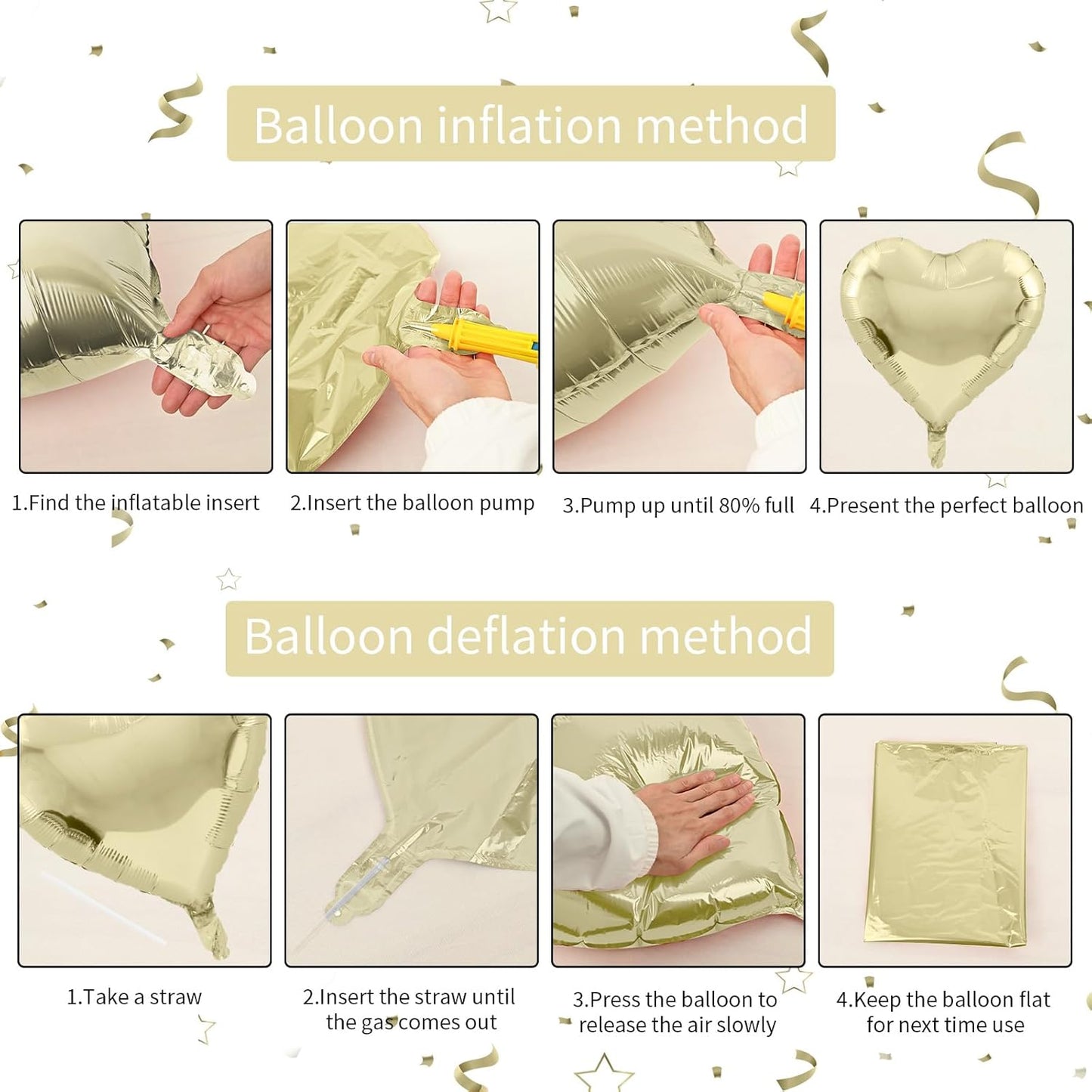 Balloon inflation method

1.Find the inflatable insert

2.Insert the balloon pump

3.Pump up until 80% full

4.Present the perfect balloon

Balloon deflation method

1.Take a straw

2.Insert the straw until the gas comes out

3.Press the balloon to release the air slowly

4.Keep the balloon flat for next time use