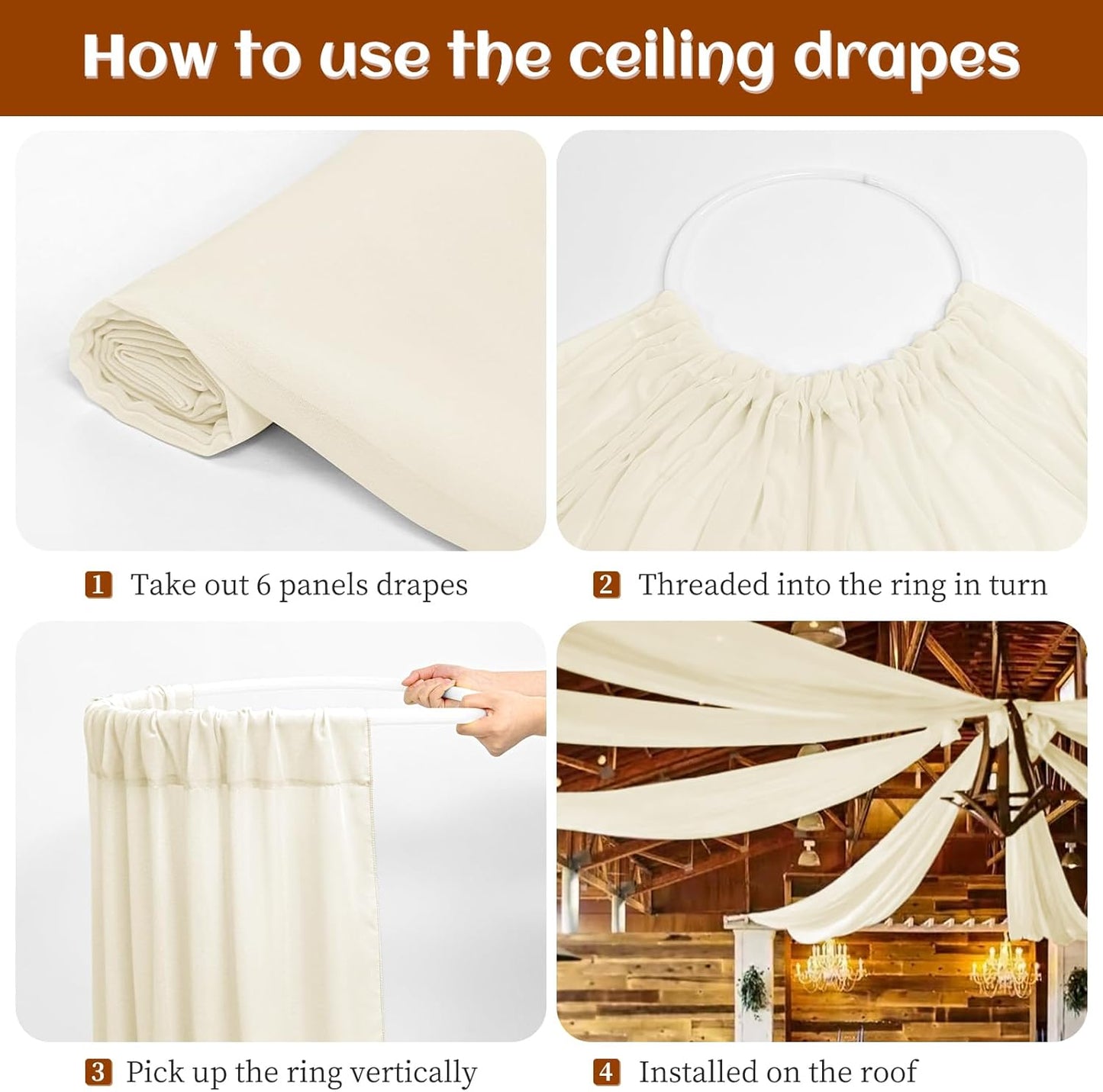 How to use the ceiling drapes

1 Take out 6 panels drapes

2 Threaded into the ring in turn

3 Pick up the ring vertically

4 Installed on the roof